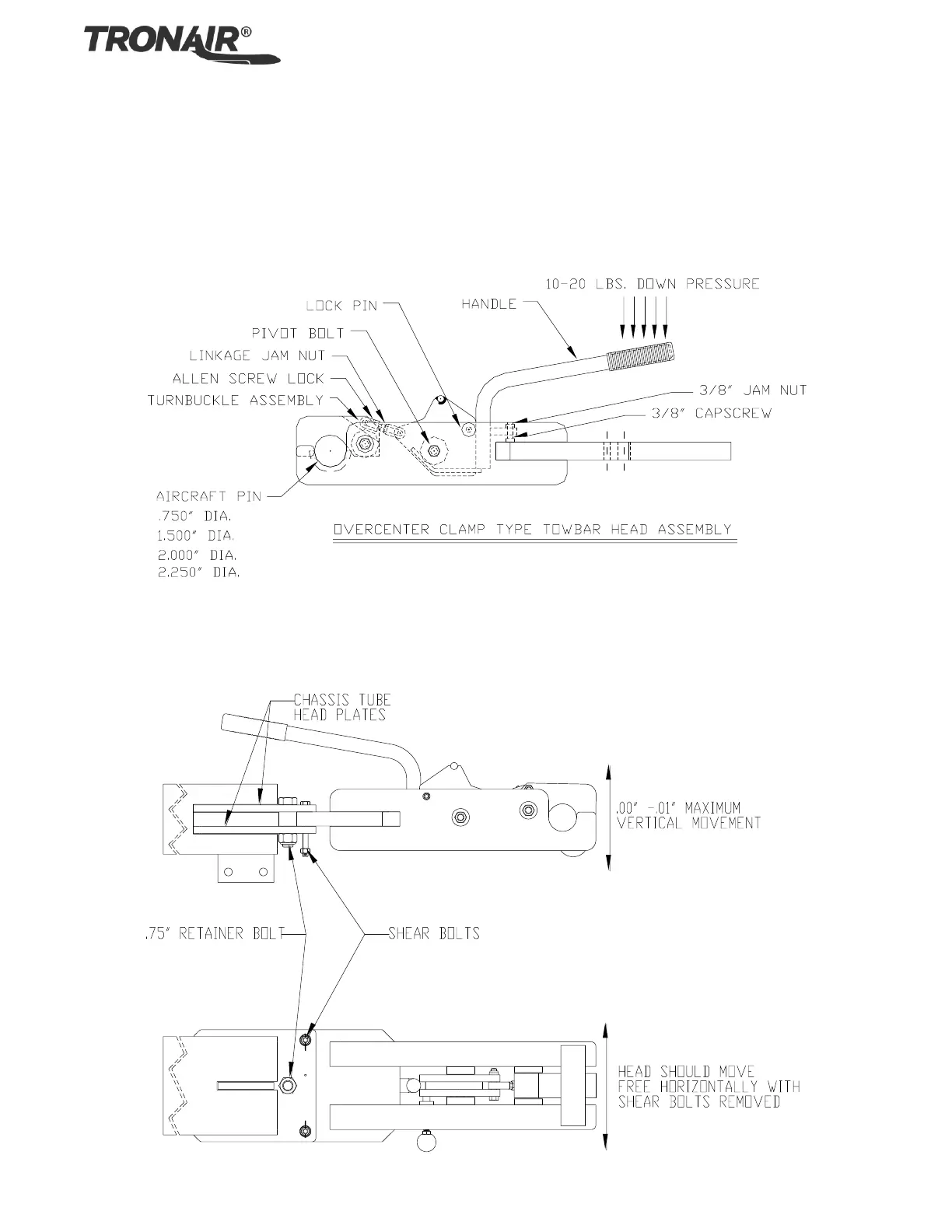 TRONAIR®

10-20 LBS. DOWN PRESSURE

LOCK PIN

HANDLE

PIVOT BOLT

LINKAGE JAM NUT

ALLEN SCREW LOCK

TURNBUCKLE ASSEMBLY

3/8" JAM NUT

3/8" CAPSCREW

AIRCRAFT PIN
.750" DIA.
1.500" DIA.
2.000" DIA.
2.250" DIA.

OVERCENTER CLAMP TYPE TOWBAR HEAD ASSEMBLY

CHASSIS TUBE
HEAD PLATES

.00" -.01" MAXIMUM
VERTICAL MOVEMENT

.75" RETAINER BOLT

SHEAR BOLTS

HEAD SHOULD MOVE
FREE HORIZONTALLY WITH
SHEAR BOLTS REMOVED