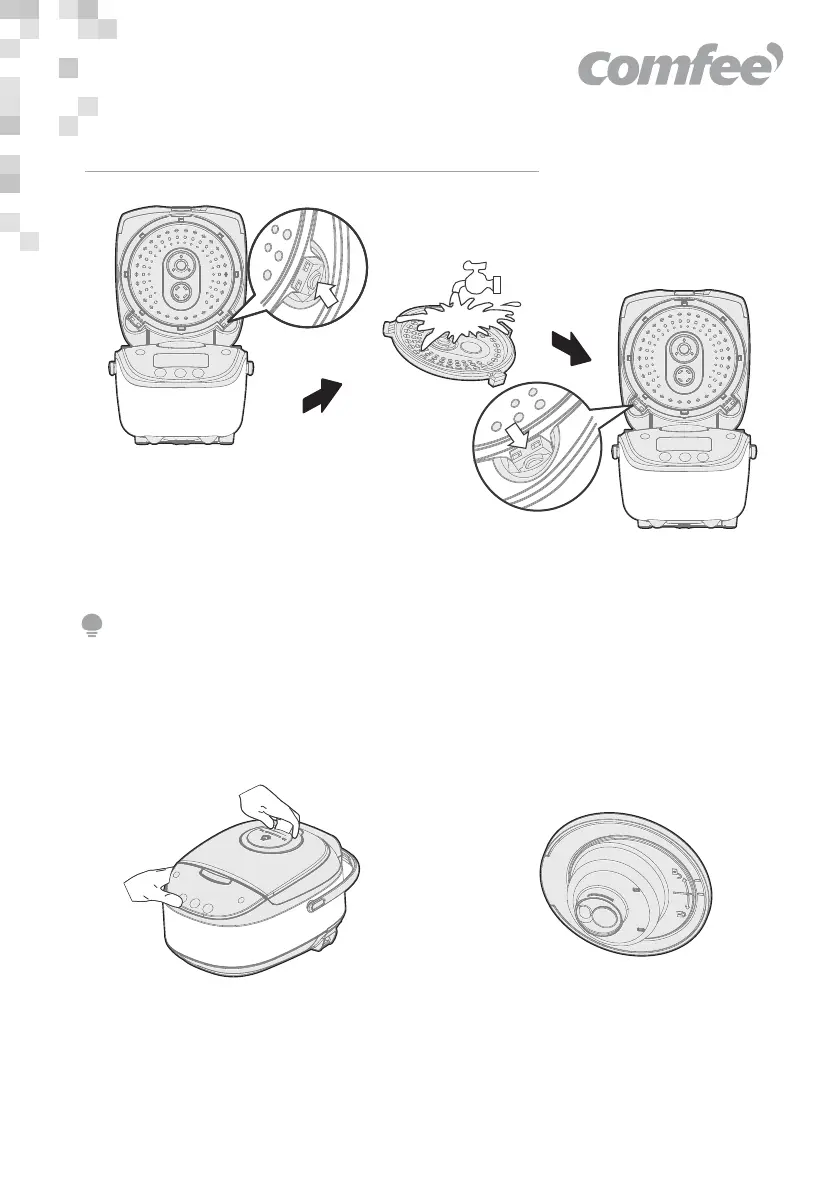 comfee