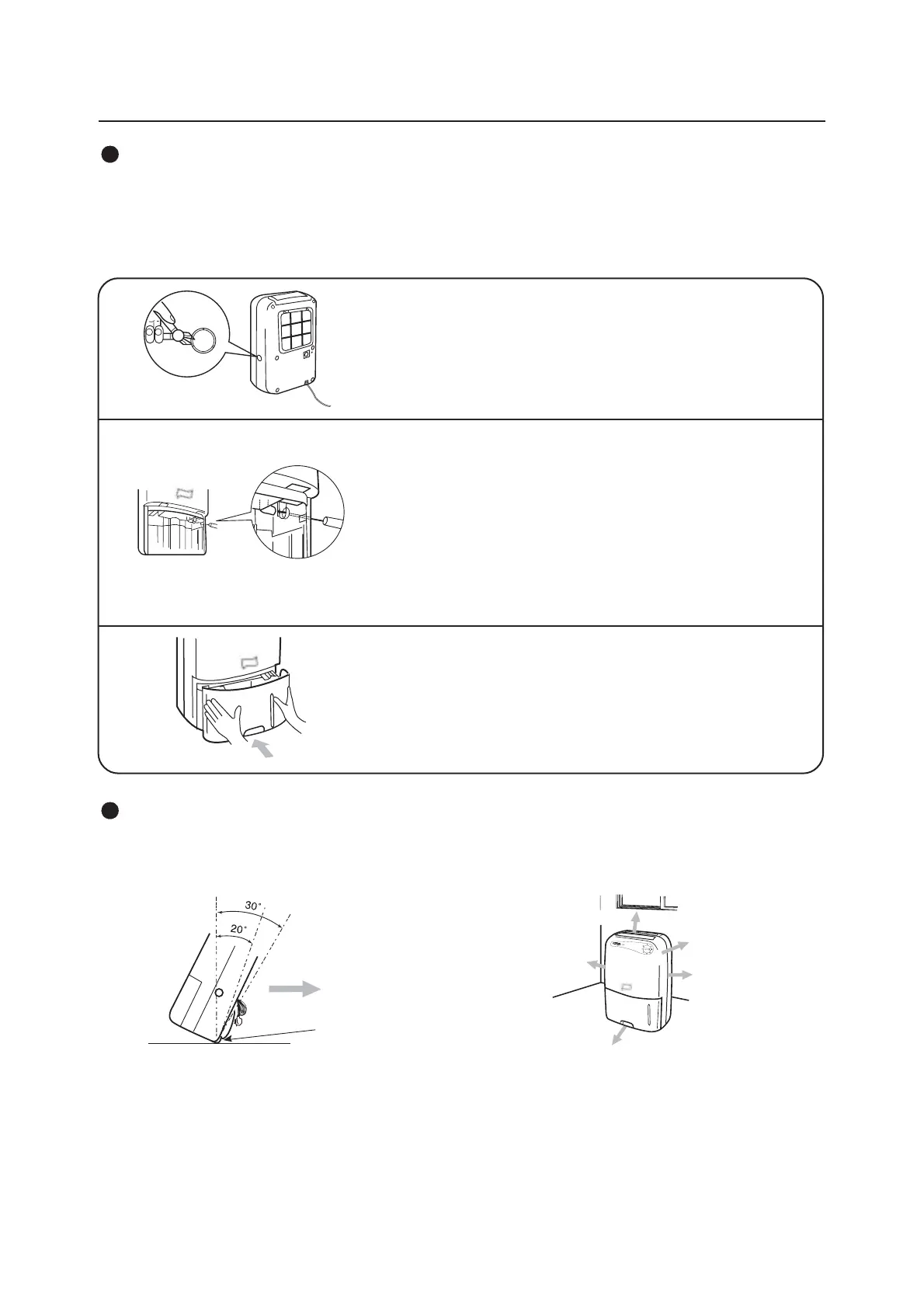 30°

20°