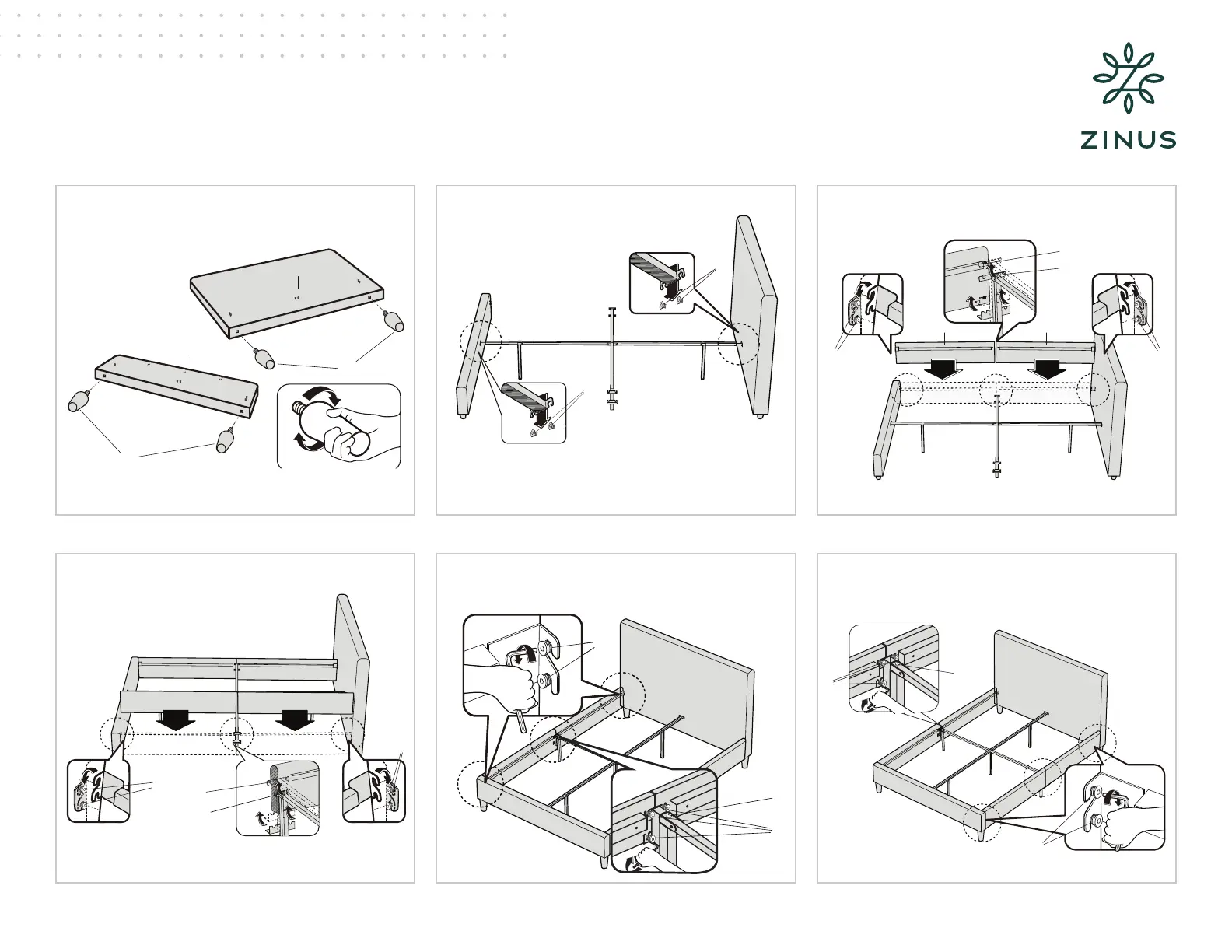 ZINUS