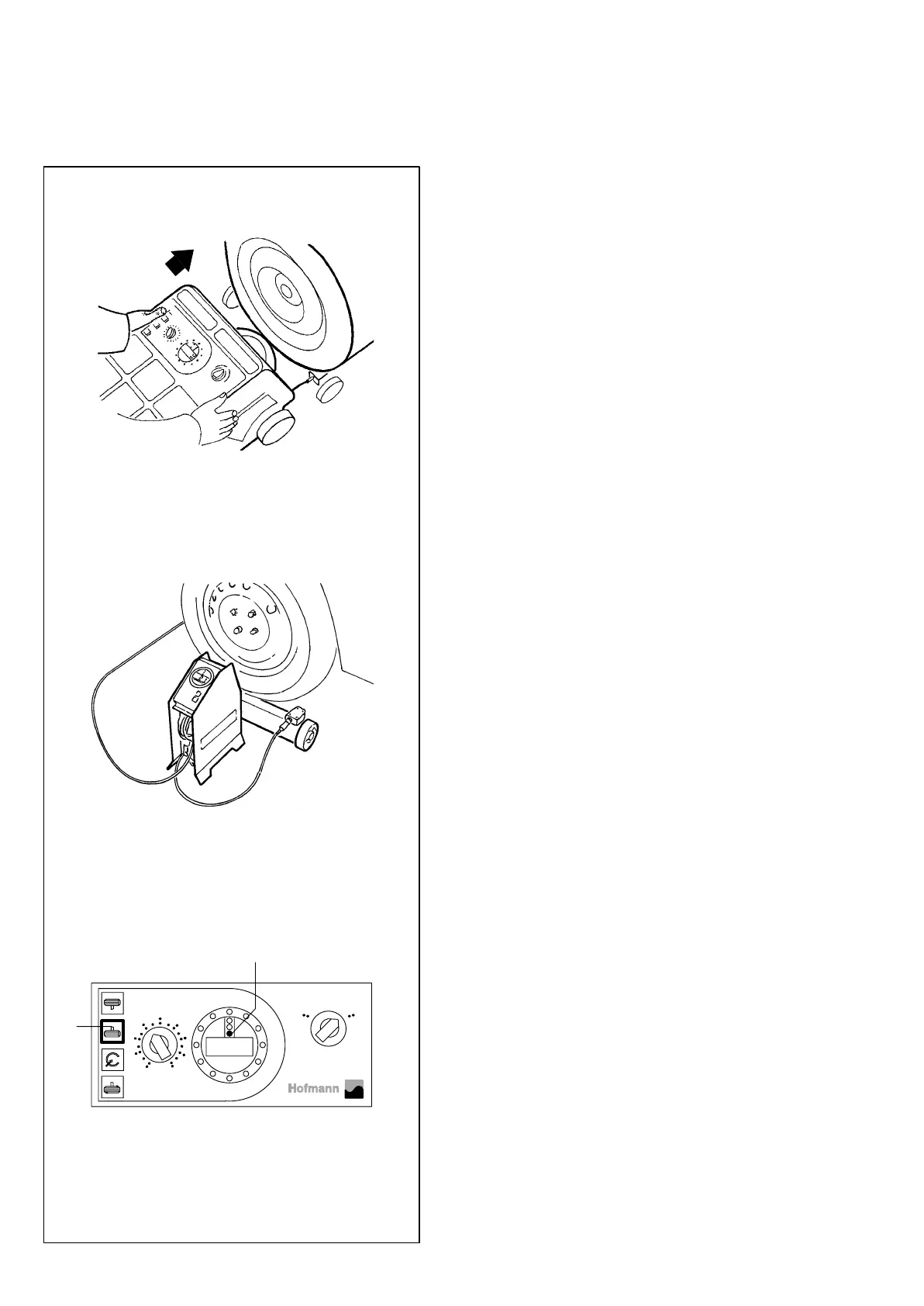 Hofmann