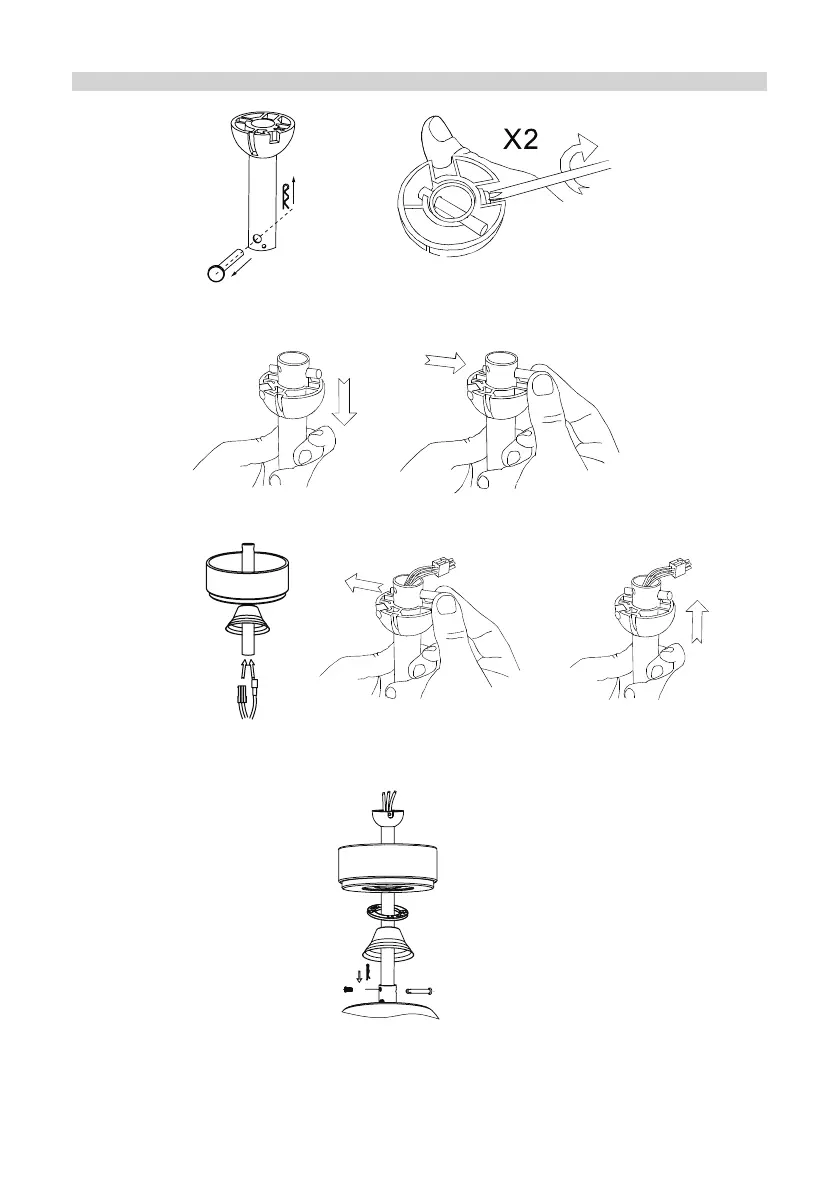 X2