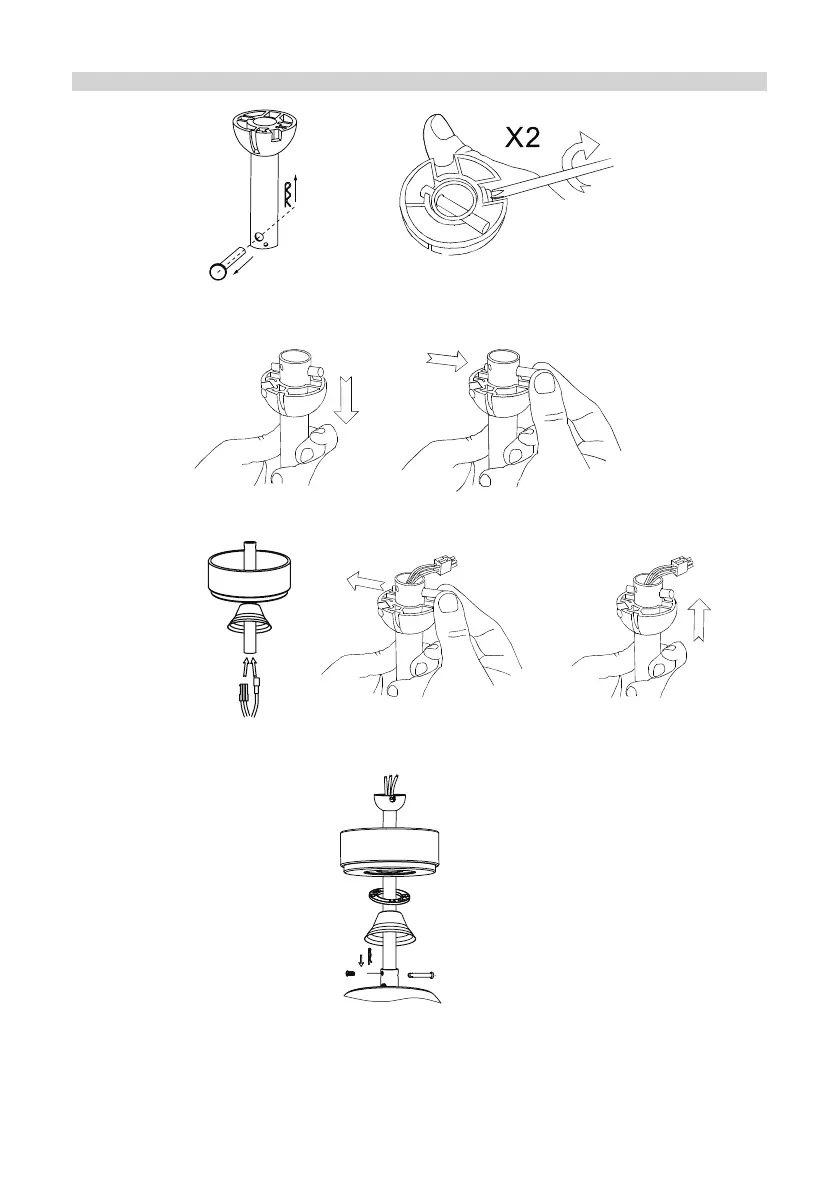 X2