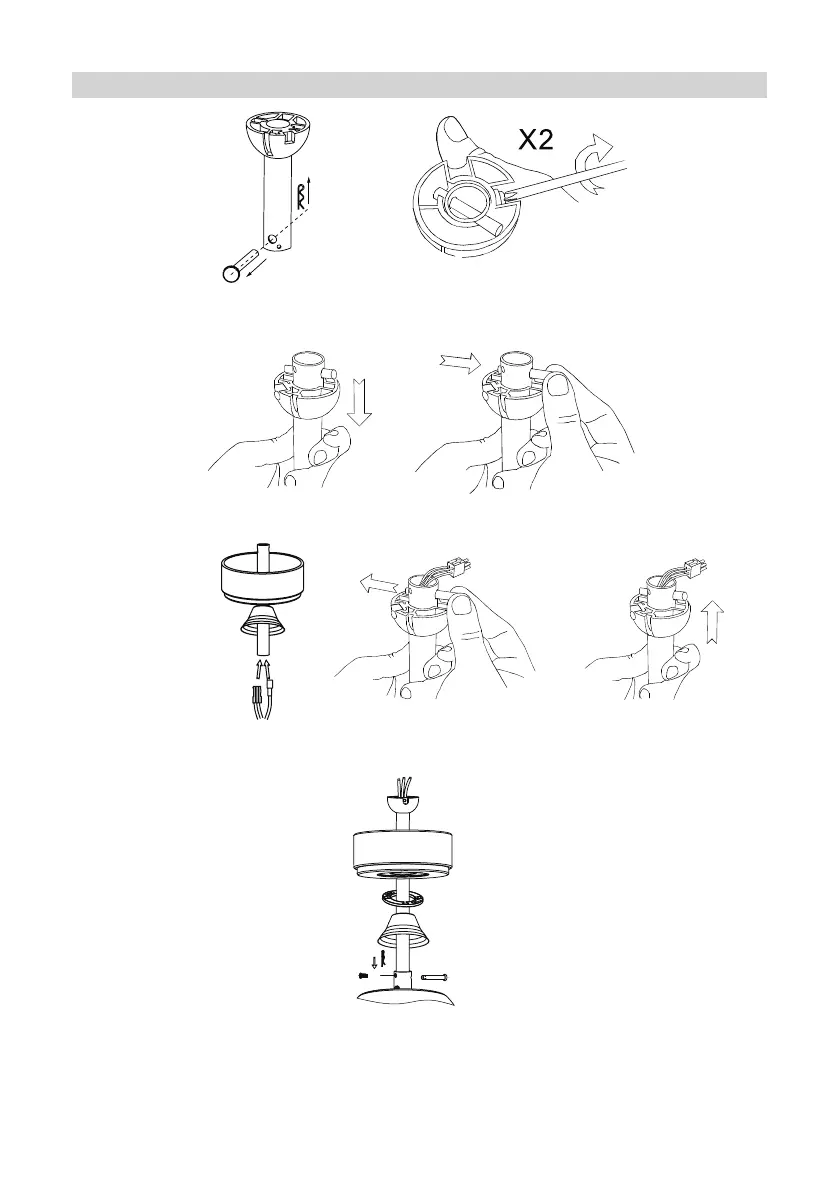 X2