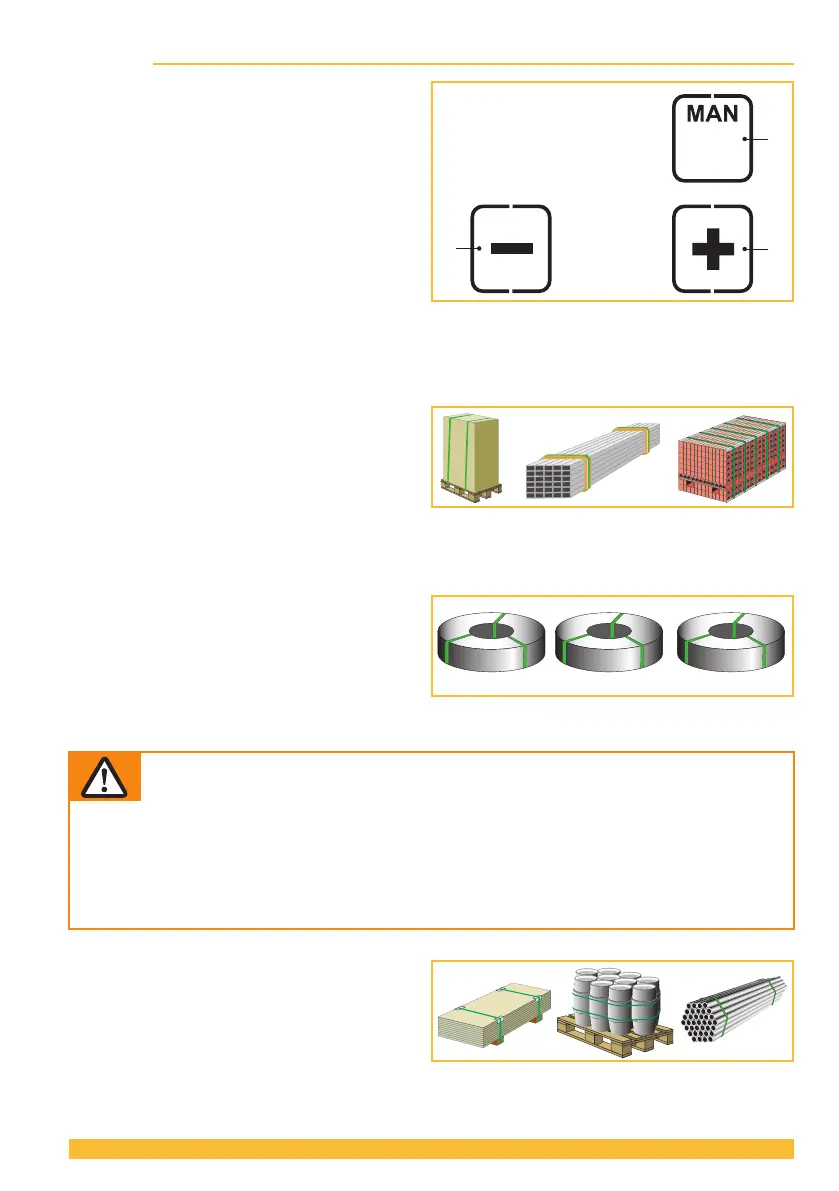 MAN