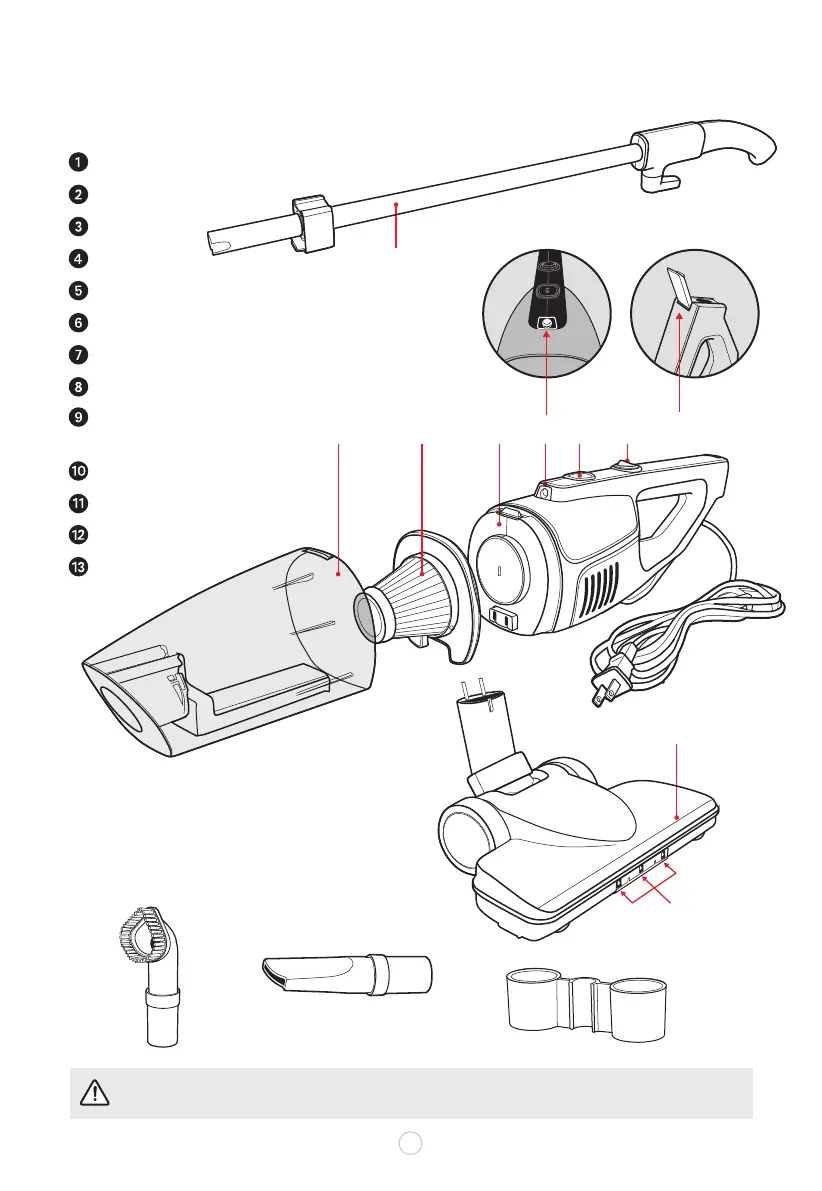 1
2
3
4
5
6
7
8
9
10
11
12
13