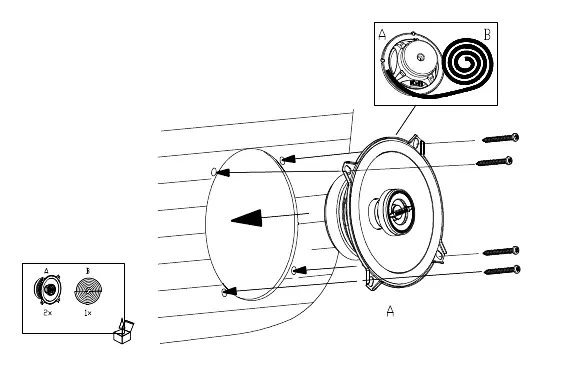 A

B

A

A

B

2×

1×