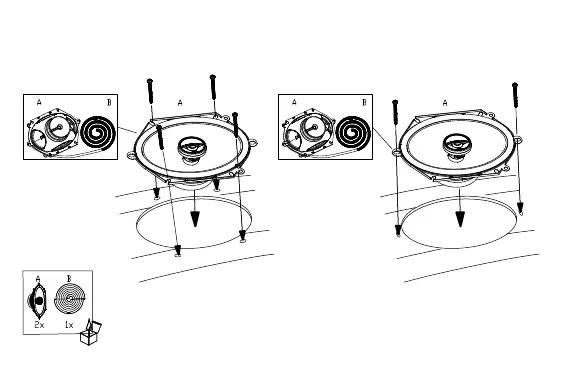 A B A

A B A

A B
2x 1x