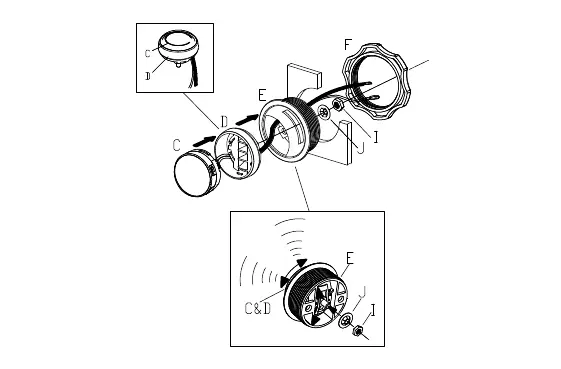 C
D
F
E
D
C
I
J
E
C&D
J
I