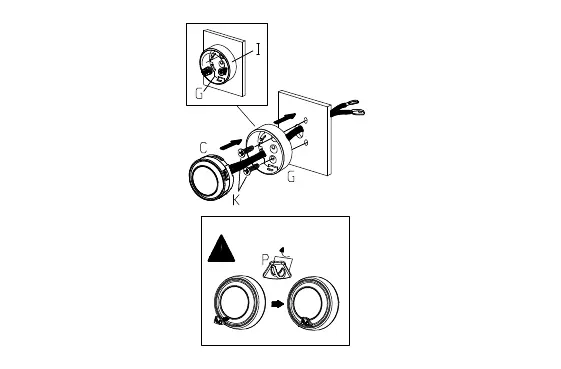 I
G
C
G
K
P