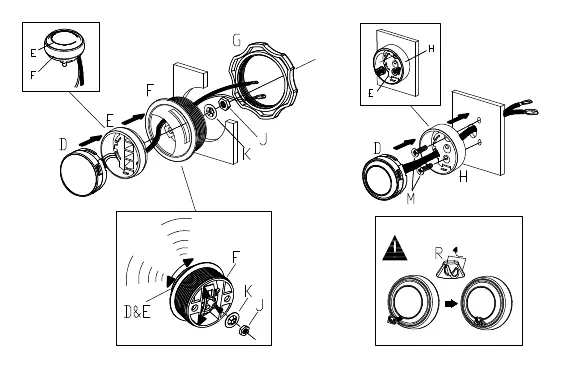 E
F
G
F
E
D
J
K
F
D&E
K
J
H
E
D
H
M
R