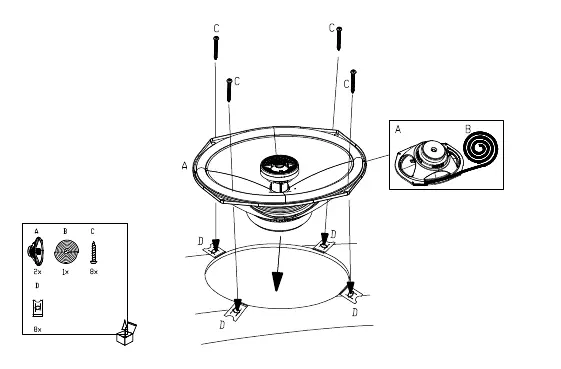 C
C
C
C
A
A
B
D
D
D
D
A
B
C
2x
1x
8x
D
8x