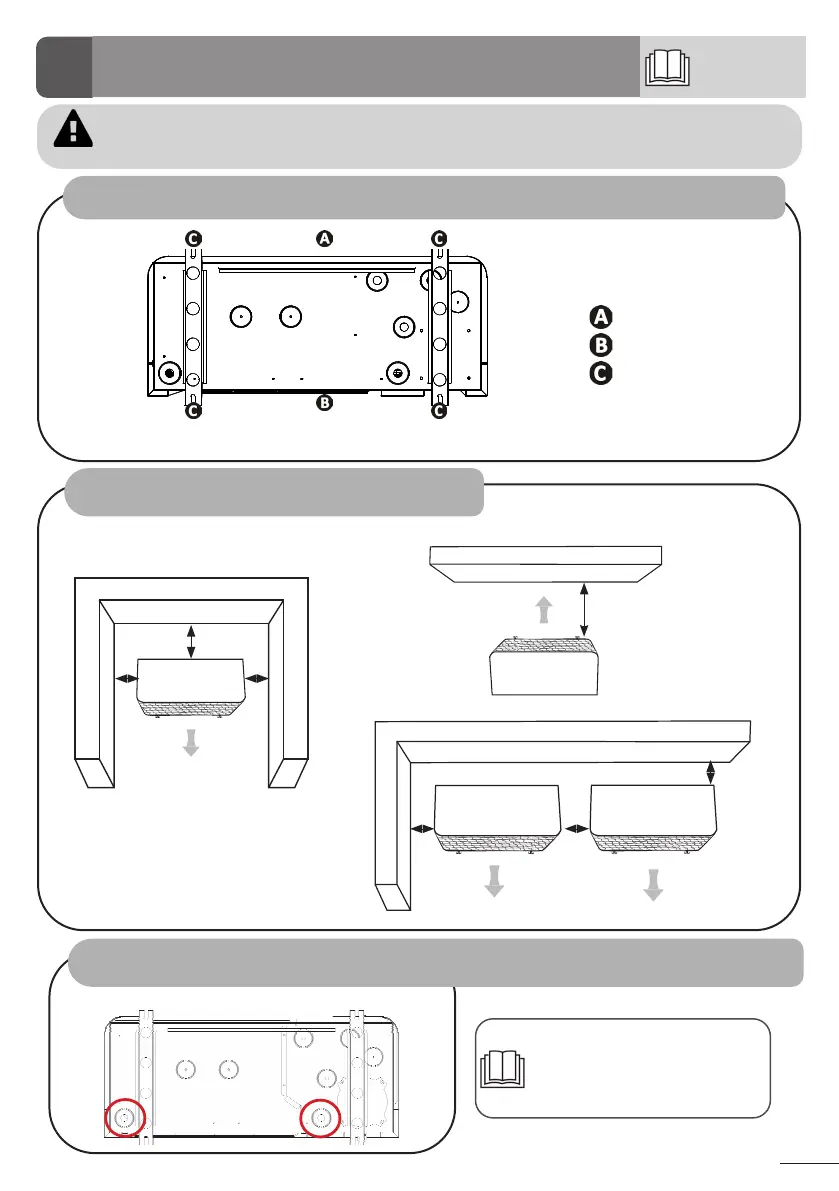 C A C
C B C

A
B
C