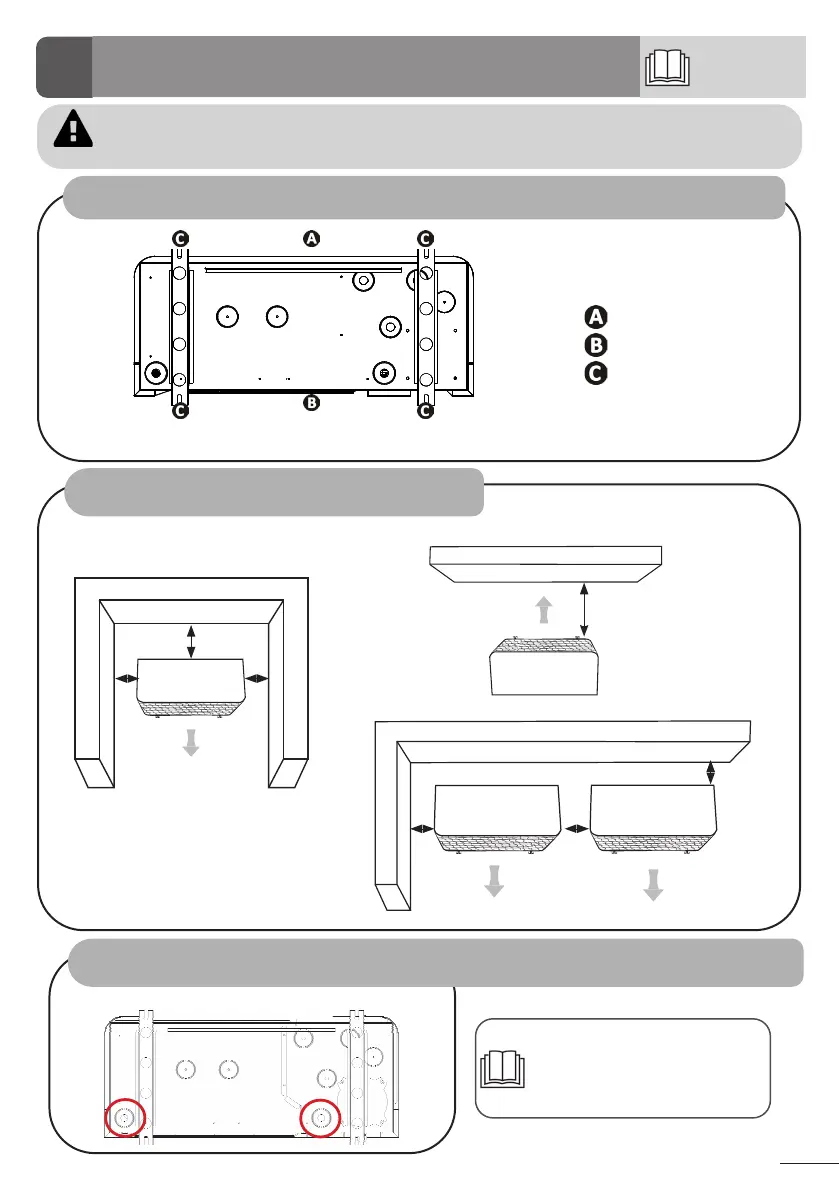 C A C

C B C

A
B
C