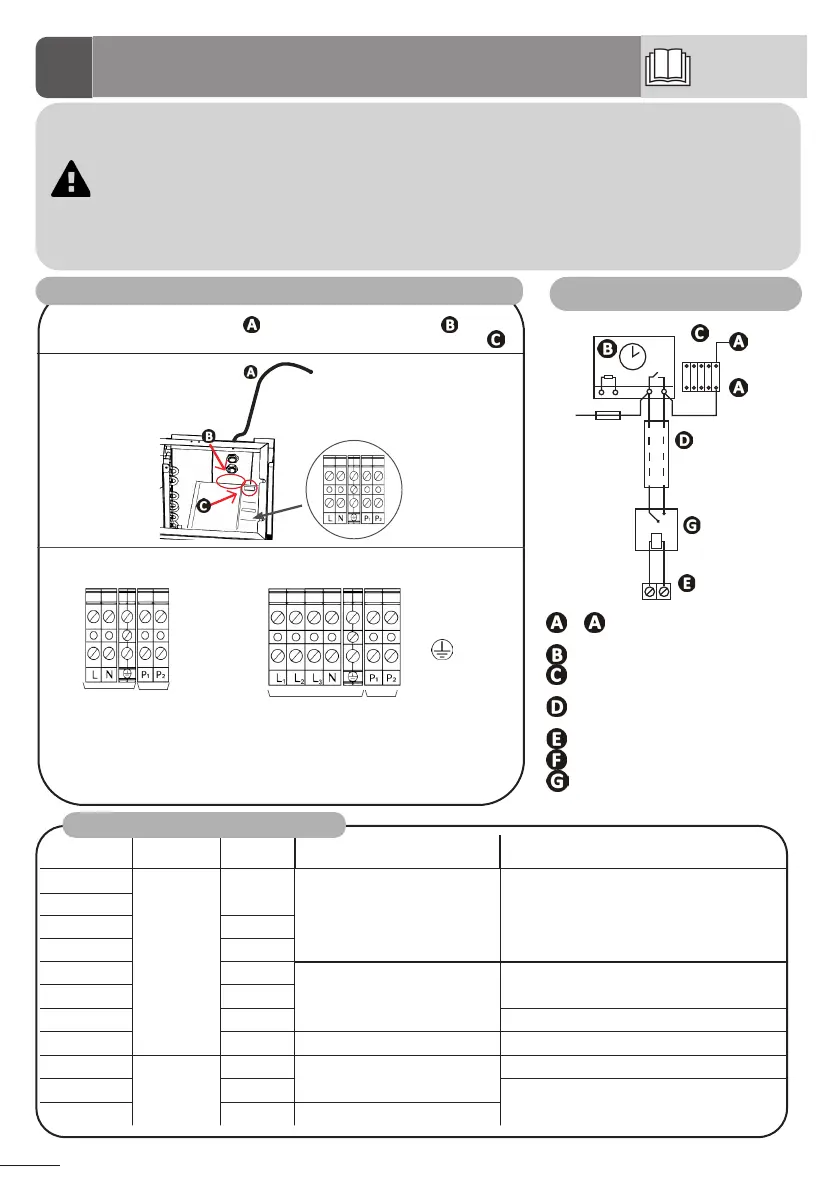 A B C

A

B

C

L N P1 P2

L N P1 P2

L1 L2 L3 N P1 P2

C A

B

A

D

G

E

A A

B

C

D

E

F

G