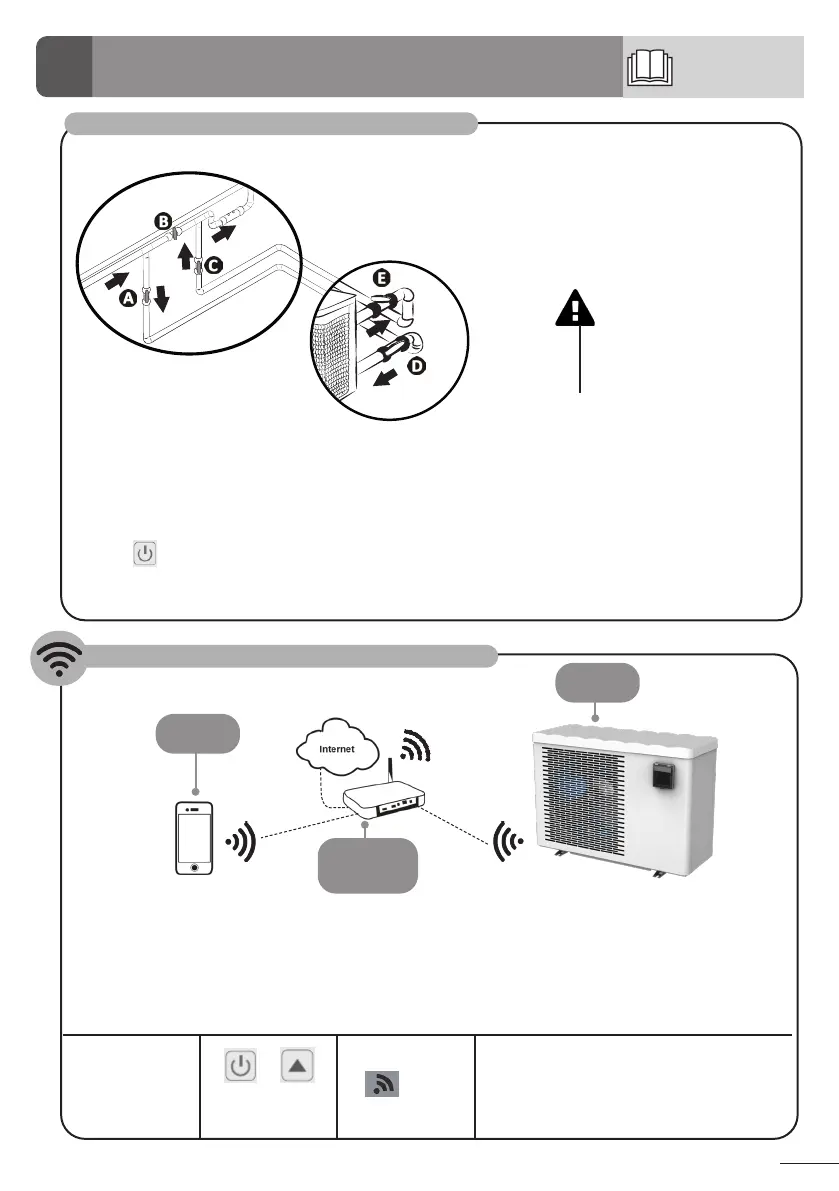 B

C

A

E

D

Internet