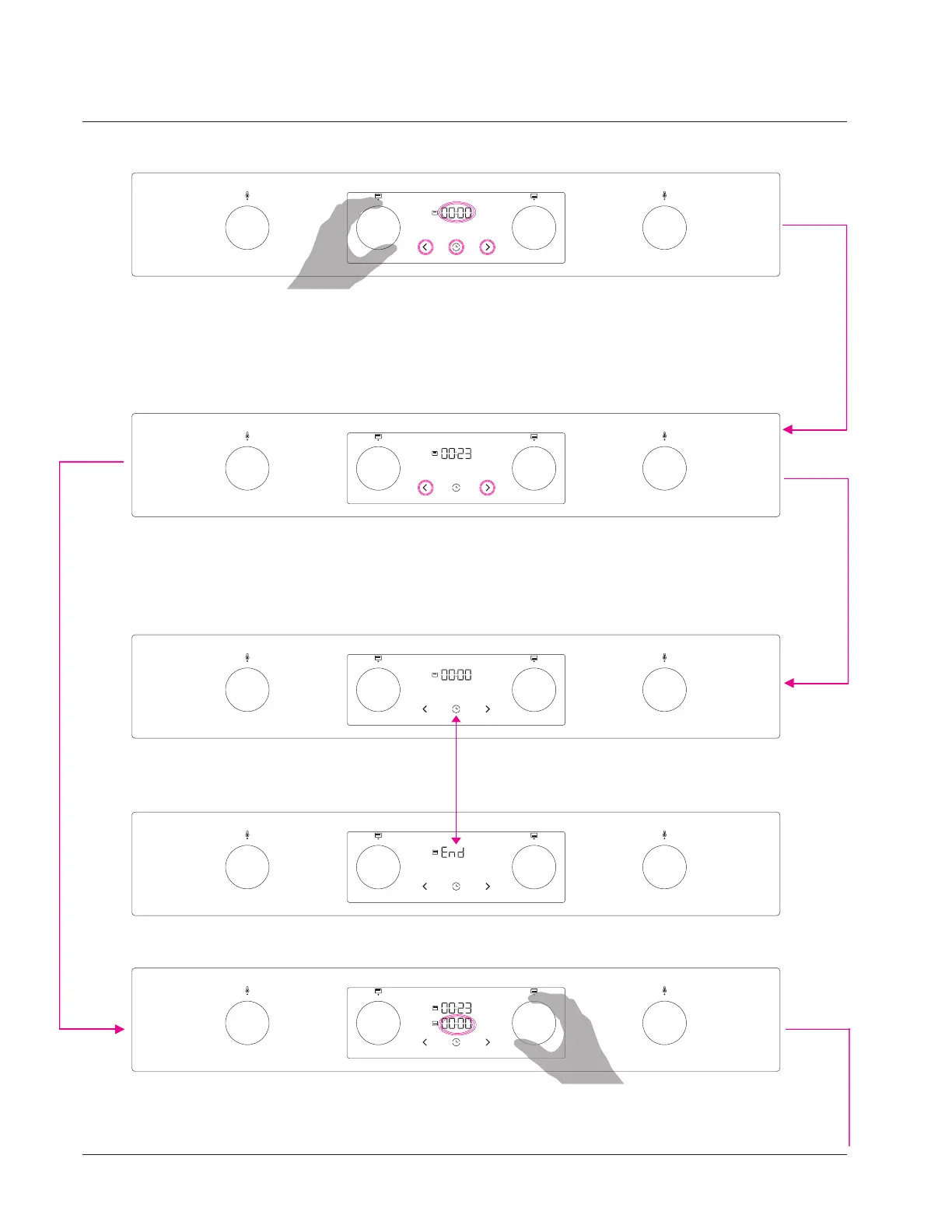 00:00

00:23

00:00

End

00:23
00:00