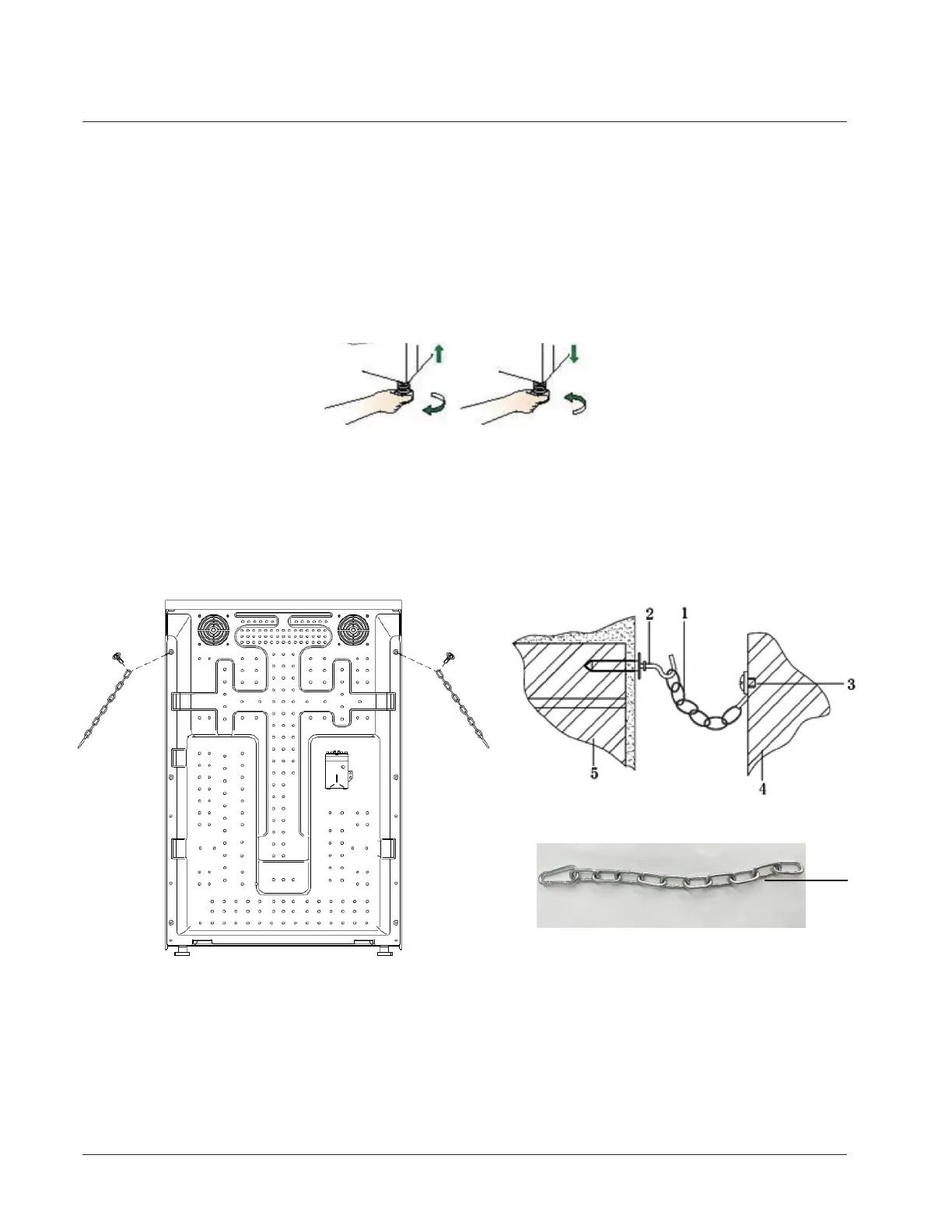 2

1

3

5

4