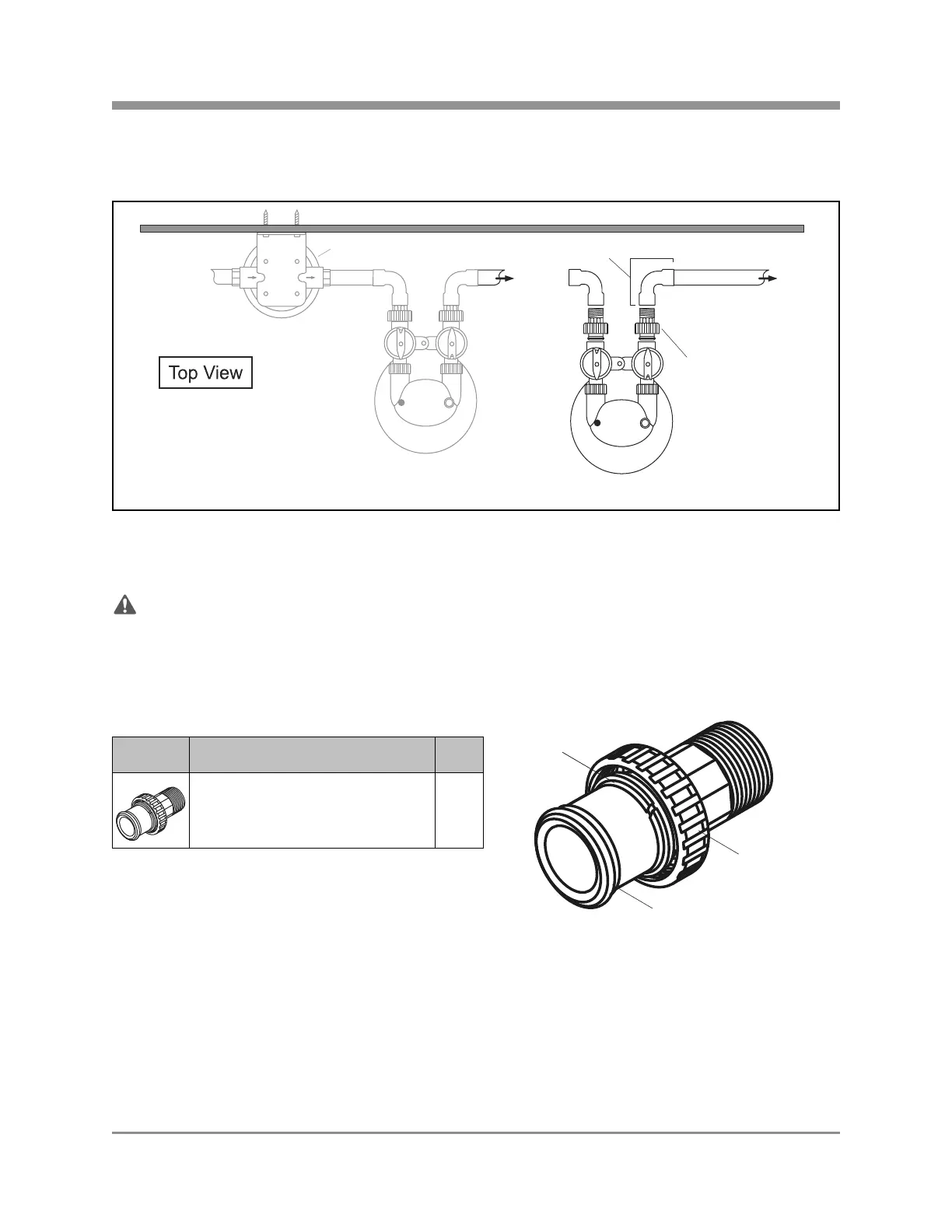 Top View