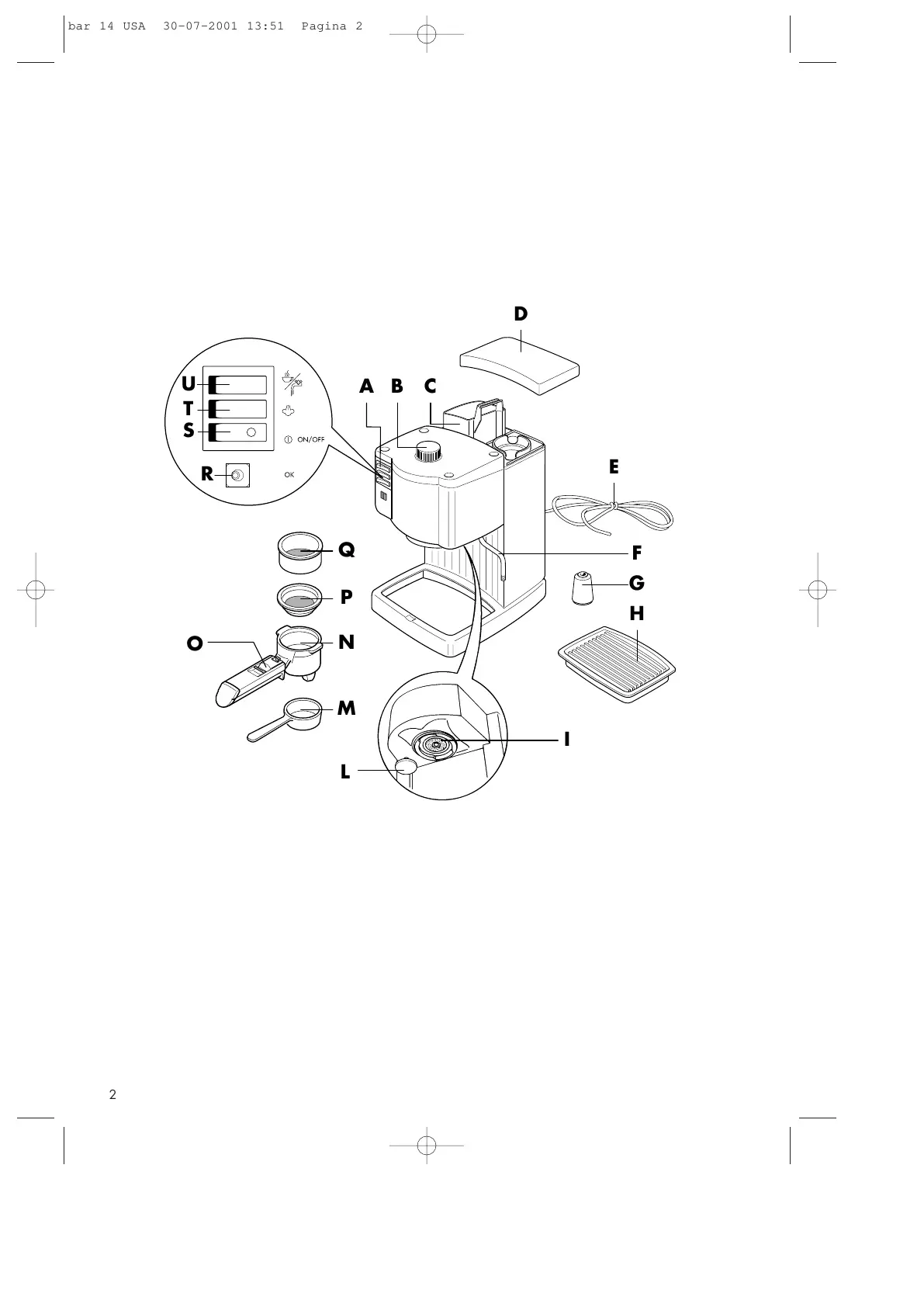 bar 14 USA 30-07-2001 13:51 Pagina 2

D

U

T

S

ON/OFF

R

OK

A B C

E

Q

F

G

P

H

O

N

M

I

L

2