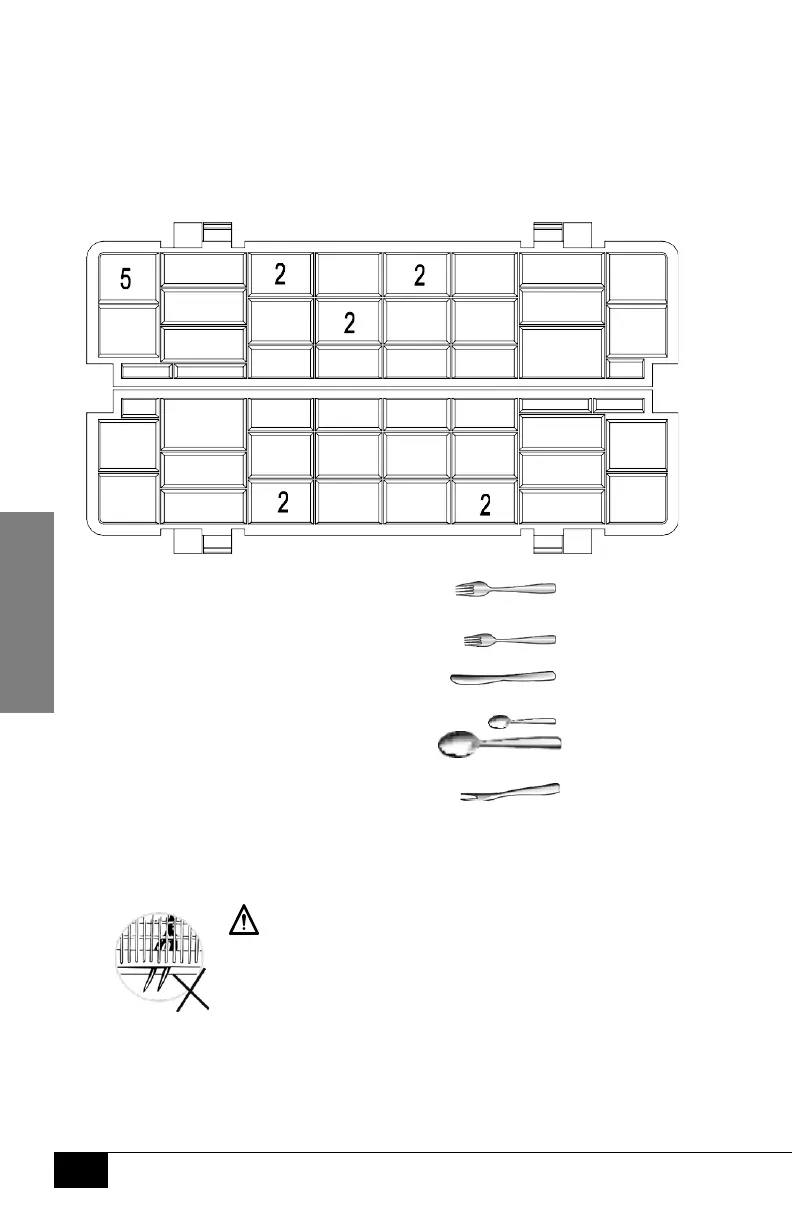 5
2
2
2
2
2