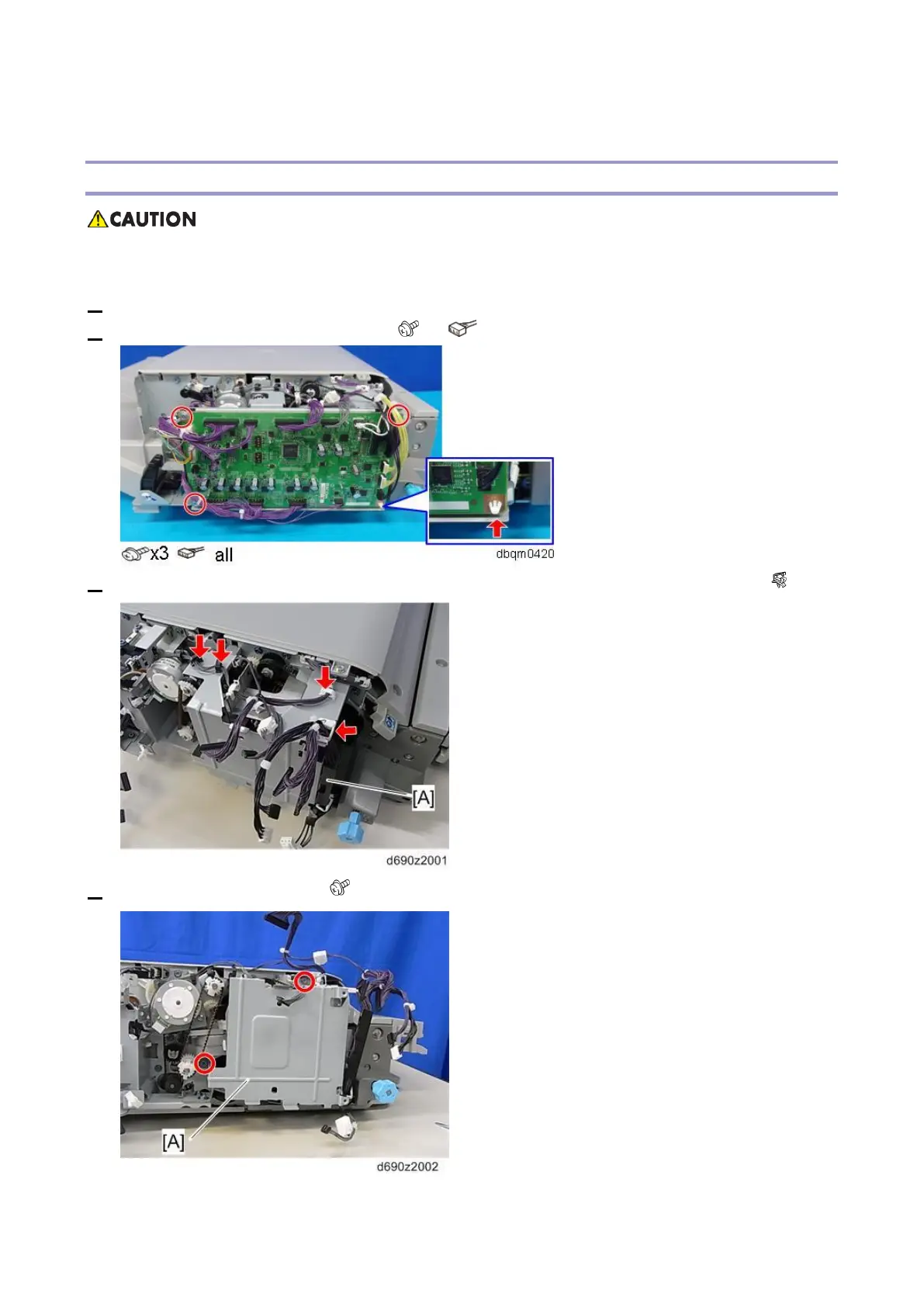 CAUTION

x3 all

dbqm0420

[A]

d690z2001

[A]

d690z2002