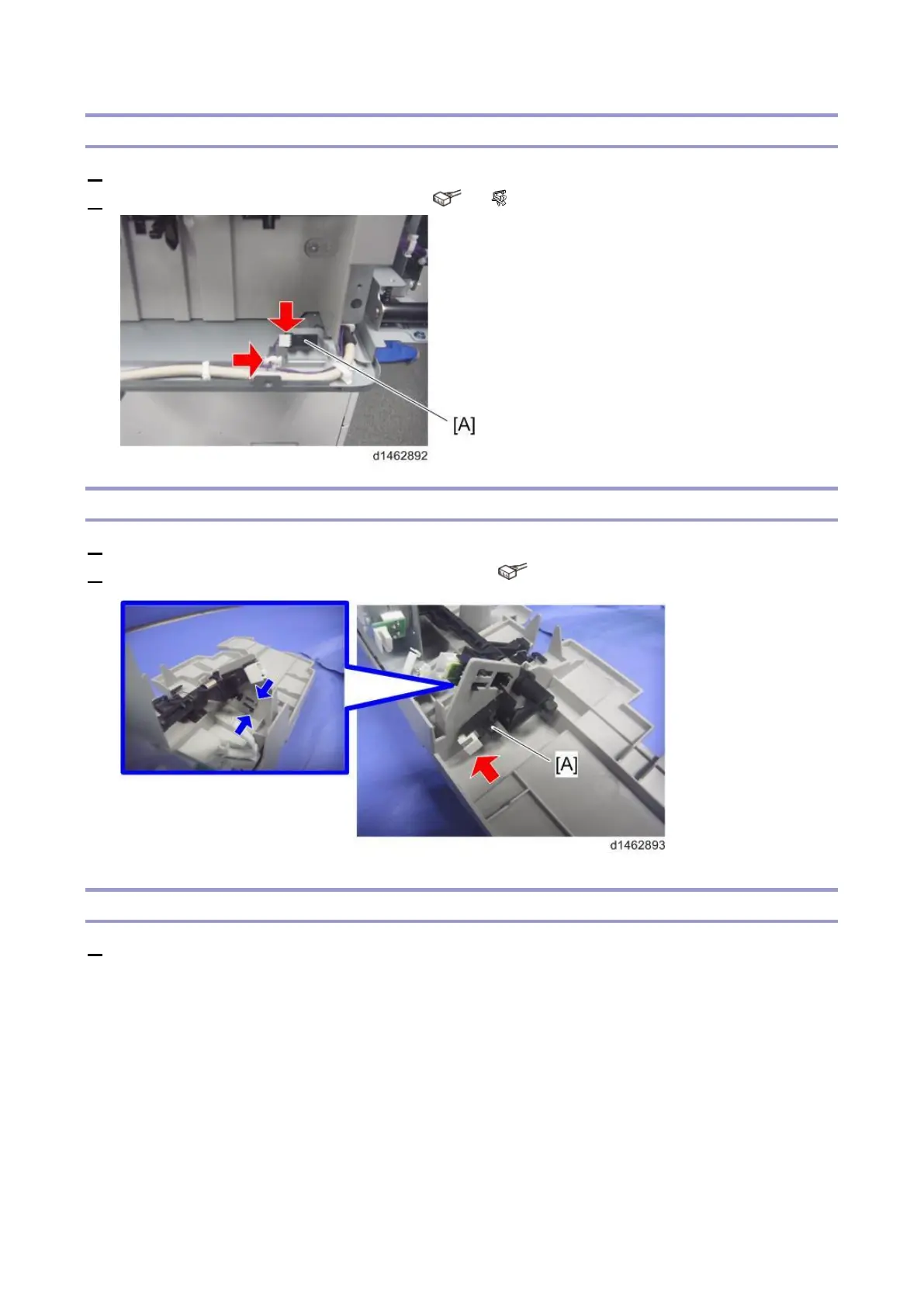 [A]

d1462892

[A]

d1462893