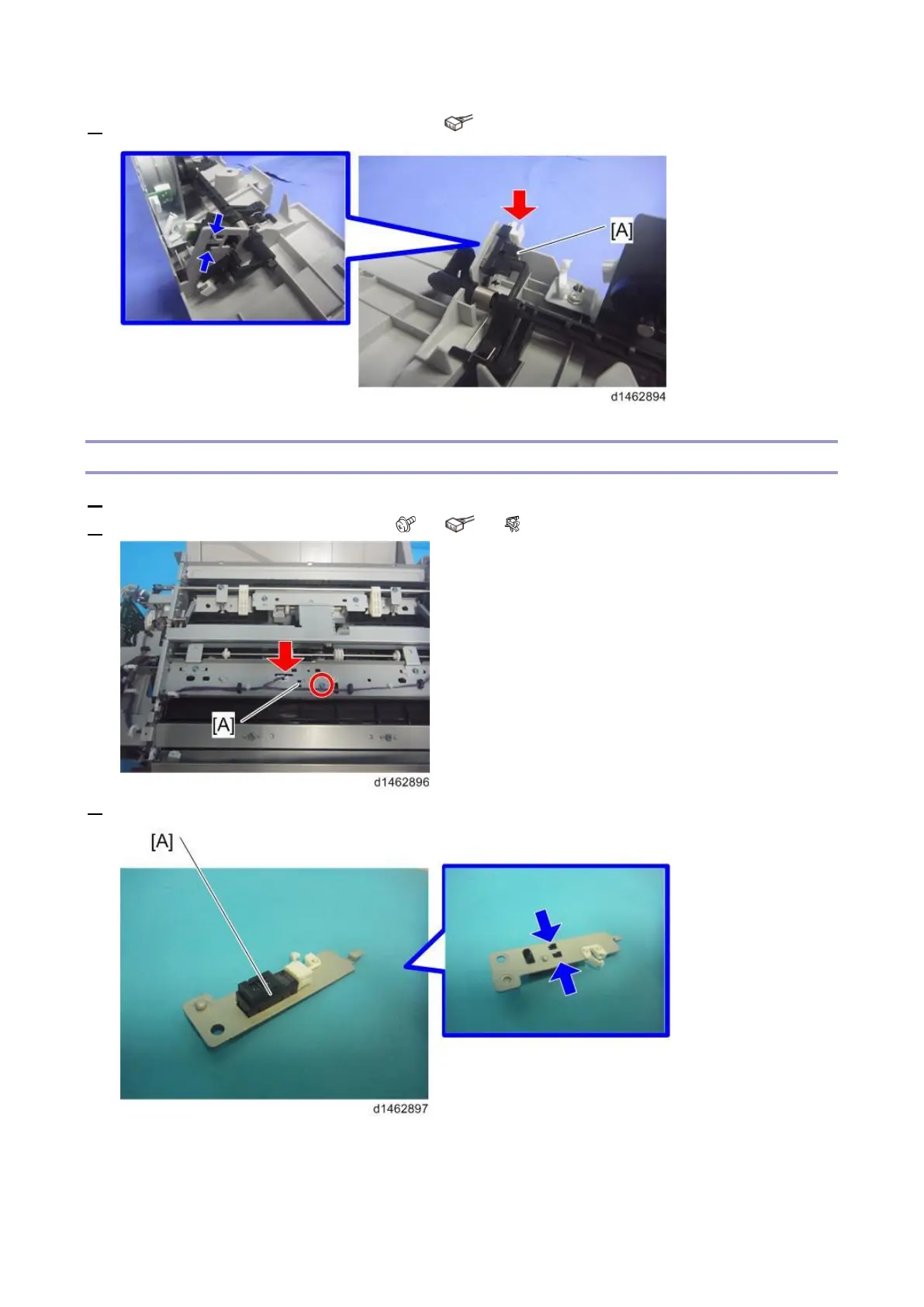 [A]

d1462894

[A]

d1462896

[A]

d1462897