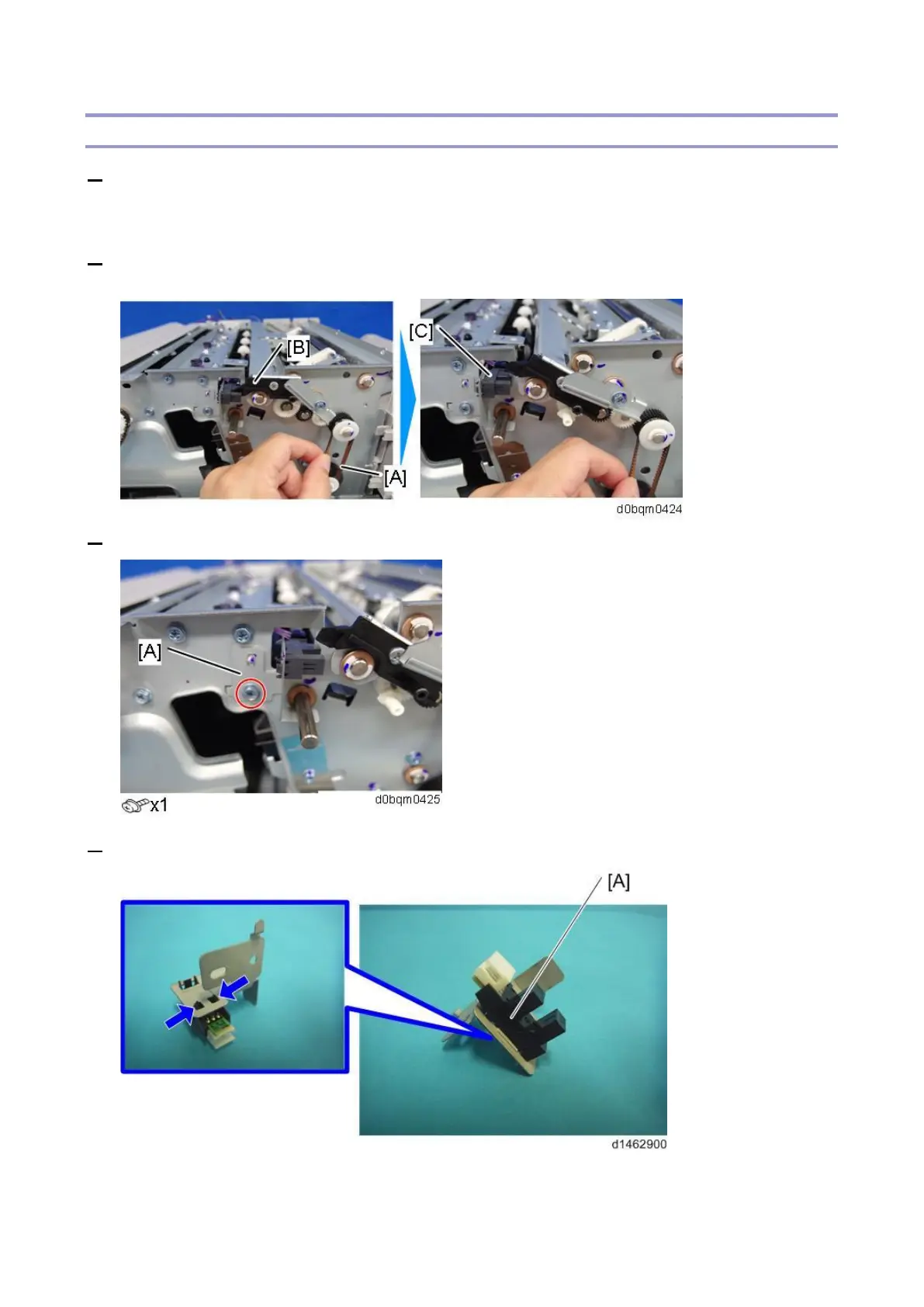 [B]

[C]

[A]

d0bqm0424

[A]

x1

d0bqm0425

[A]

d1462900