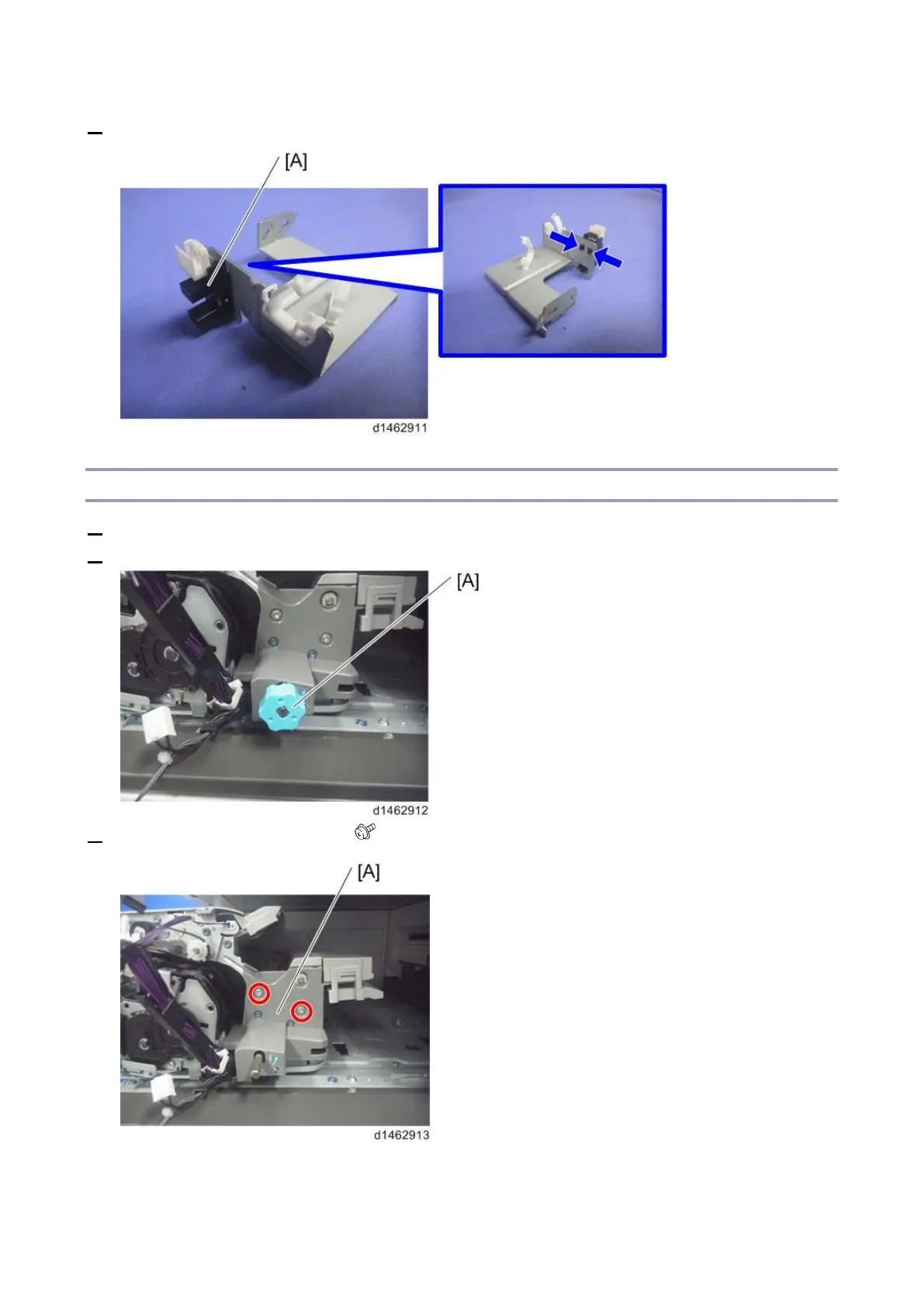 [A]

d1462911

[A]

d1462912

[A]

d1462913