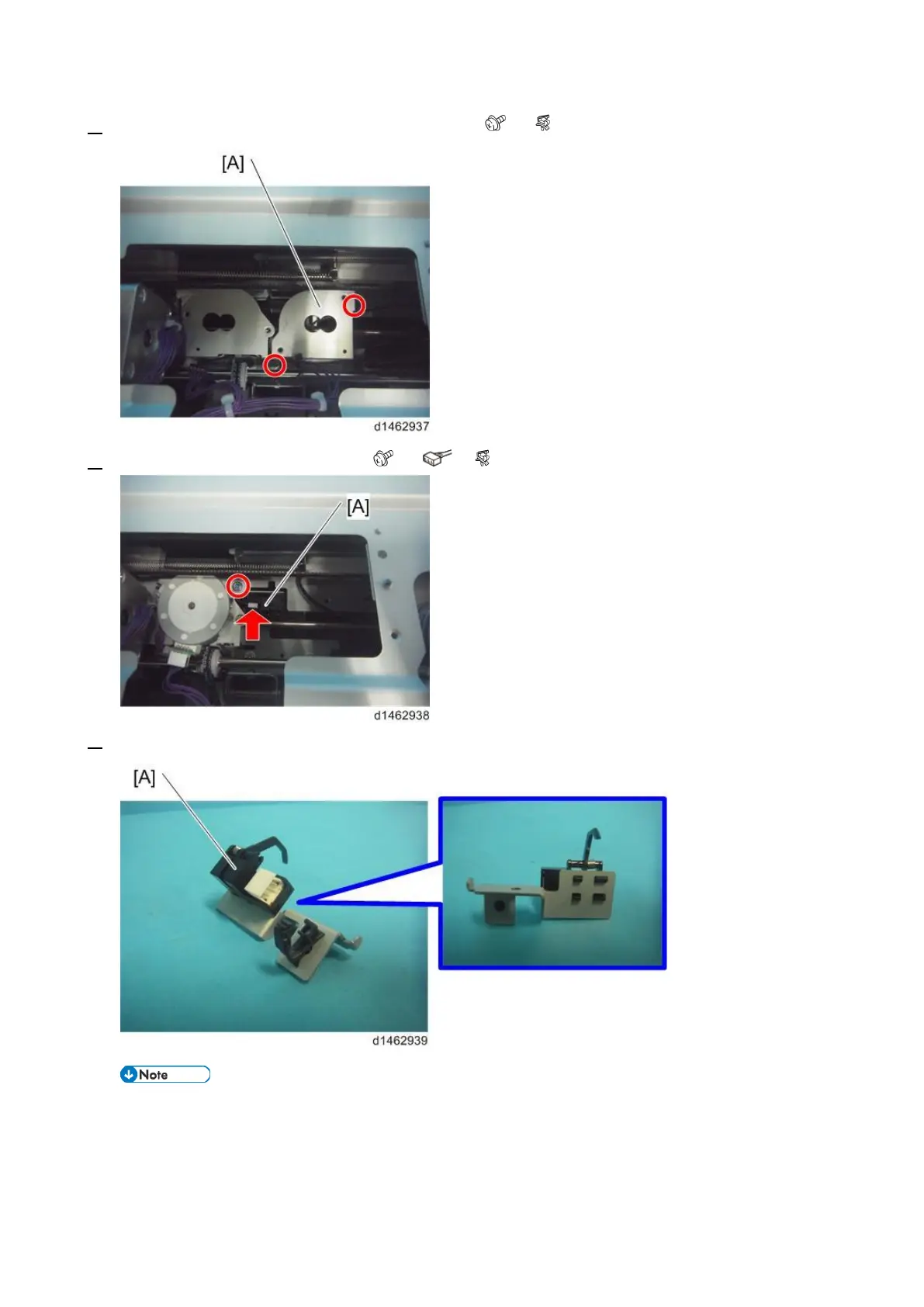 [A]

d1462937

[A]

d1462938

[A]

d1462939

Note