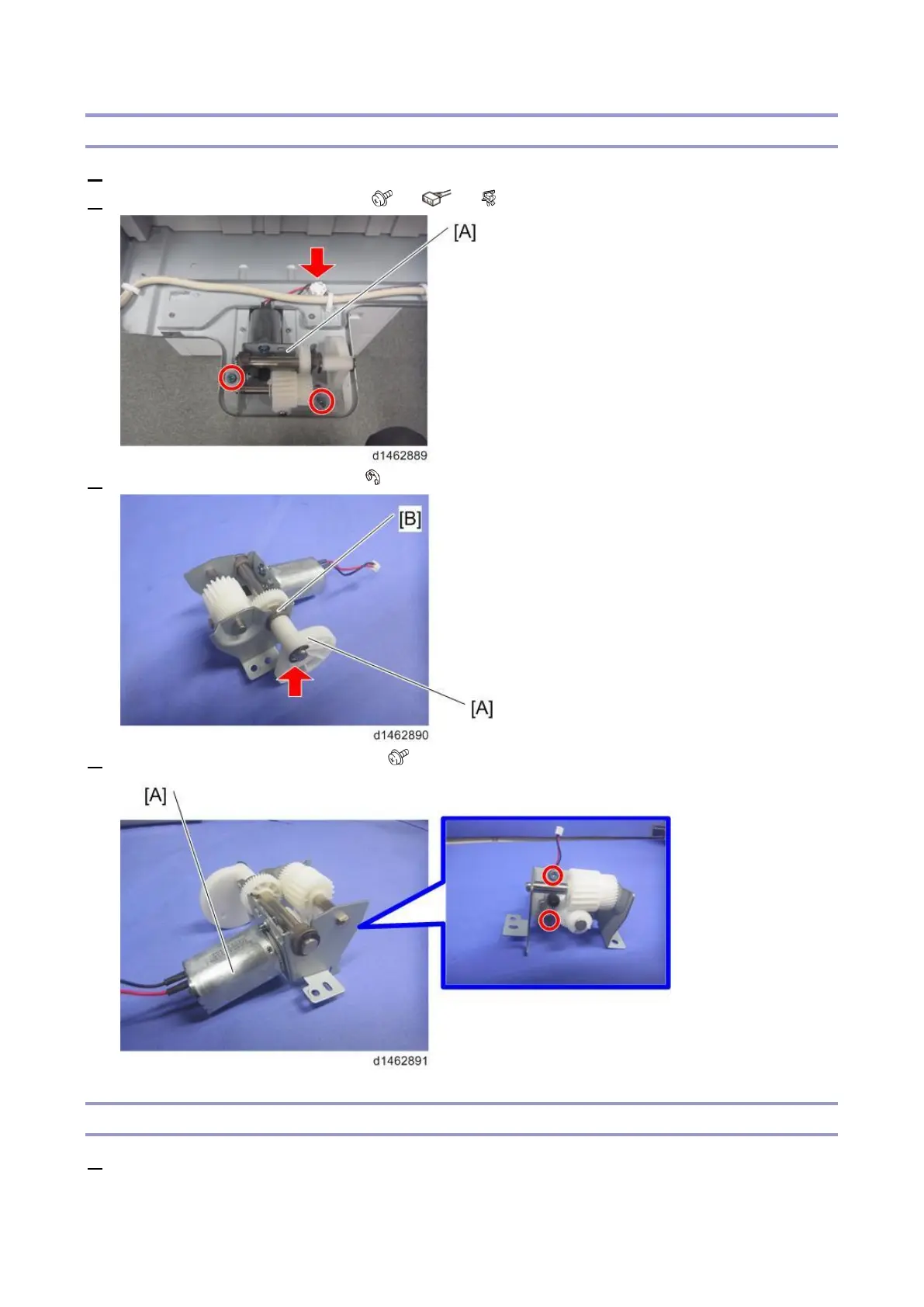 [A]

d1462889

[B]

[A]

d1462890

[A]

d1462891