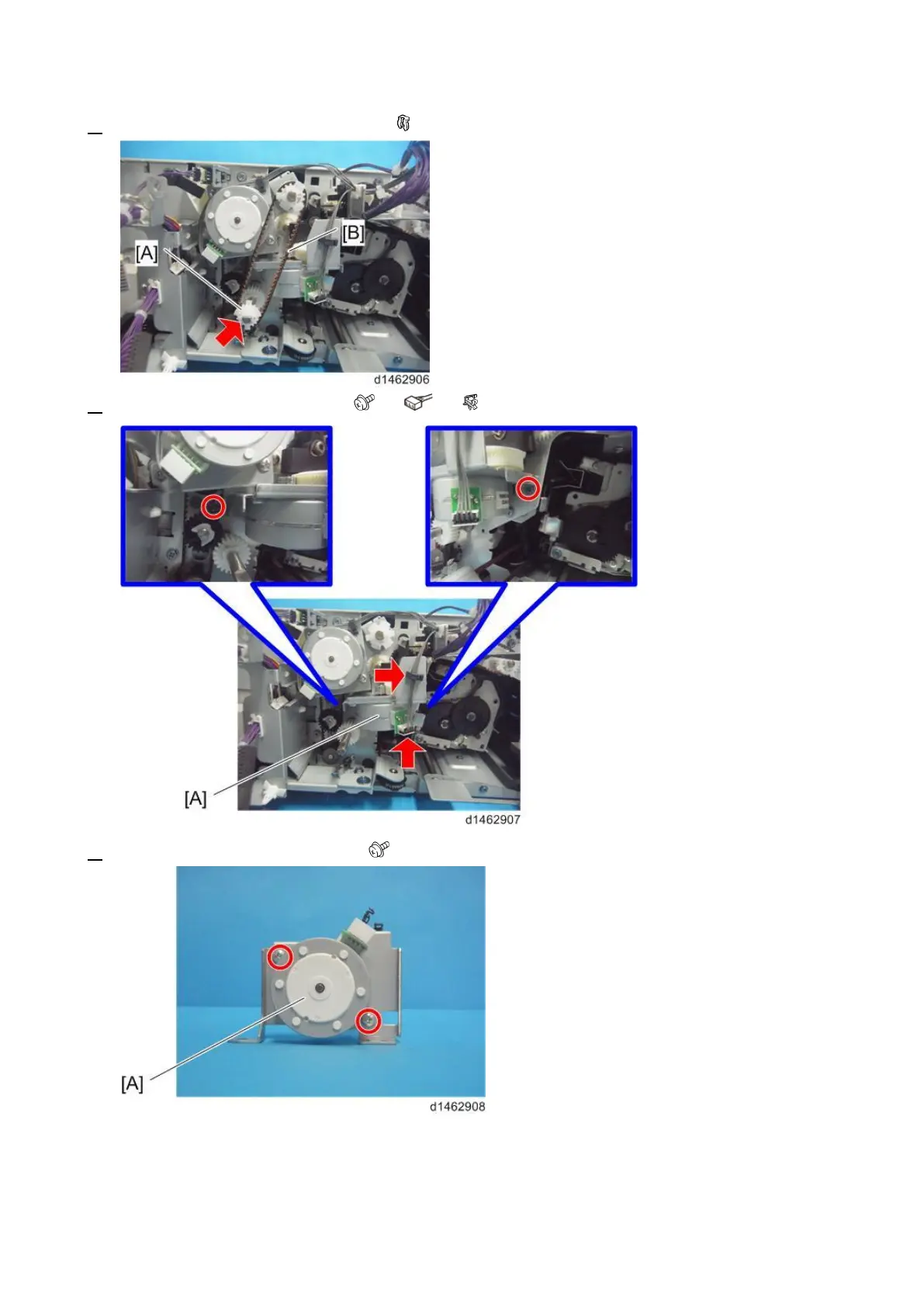 [A]
[B]
d1462906

[A]
d1462907

[A]
d1462908