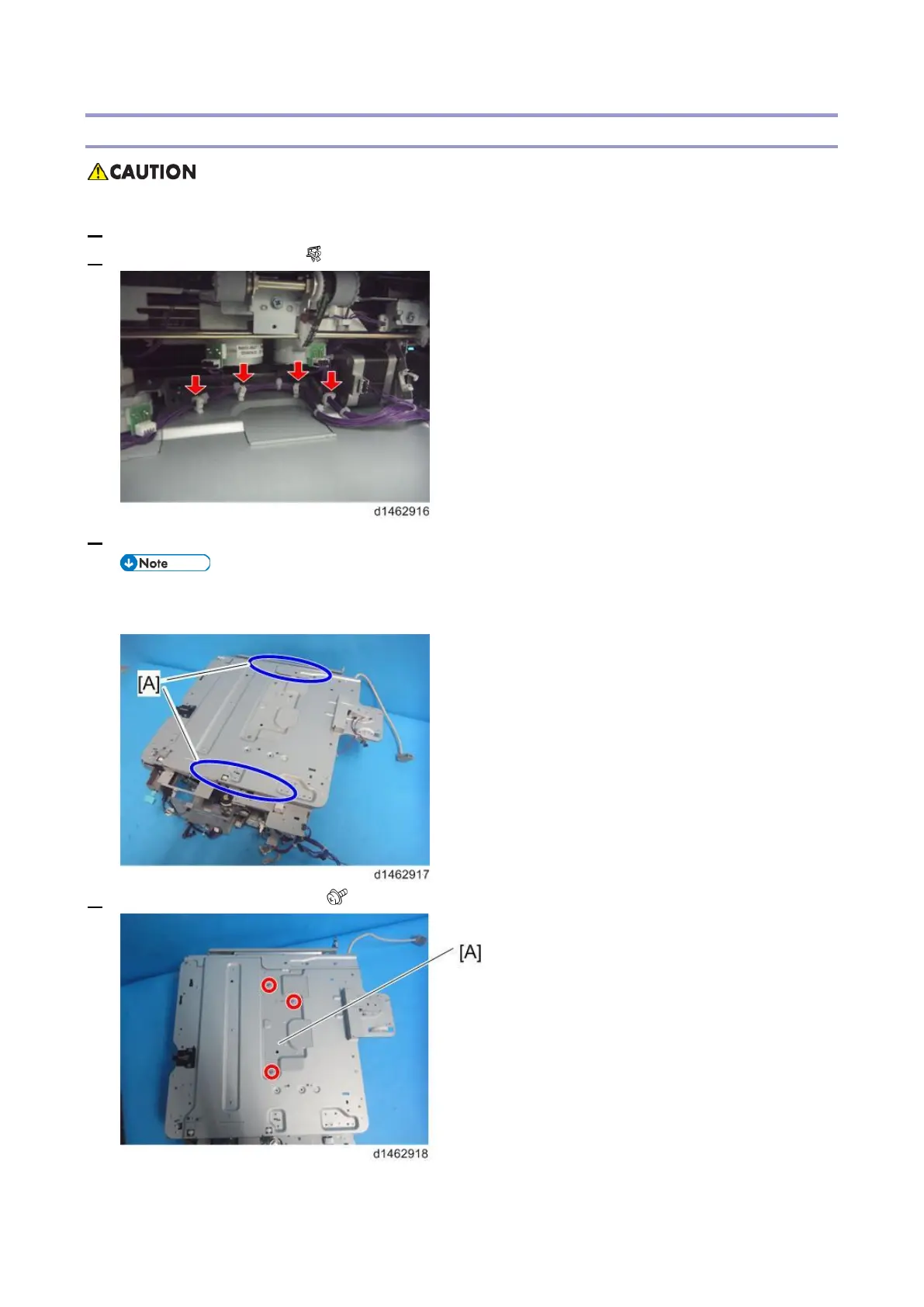 CAUTION

d1462916

Note

[A]

d1462917

[A]

d1462918