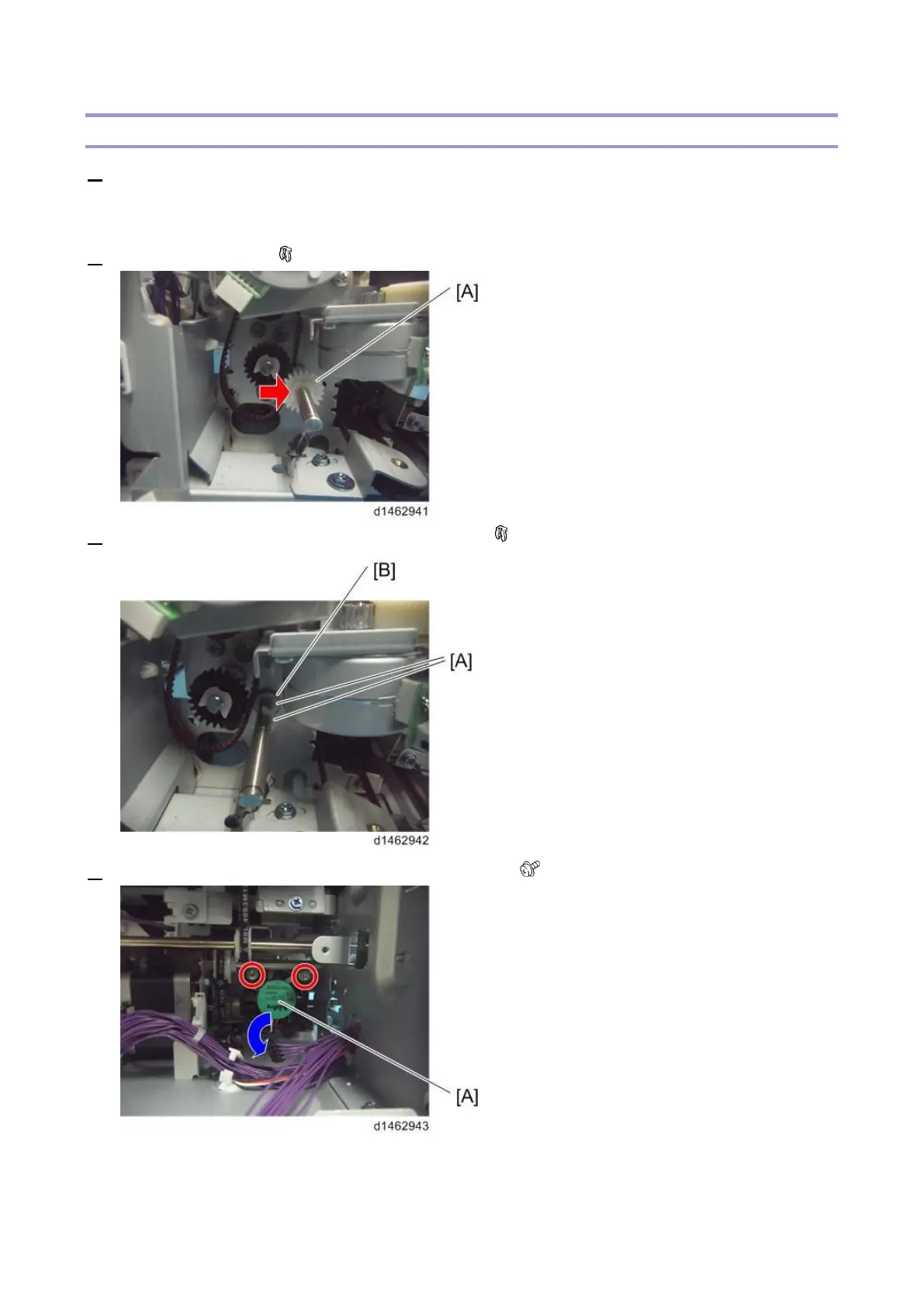 [A]

d1462941

[B]

[A]

d1462942

[A]

d1462943