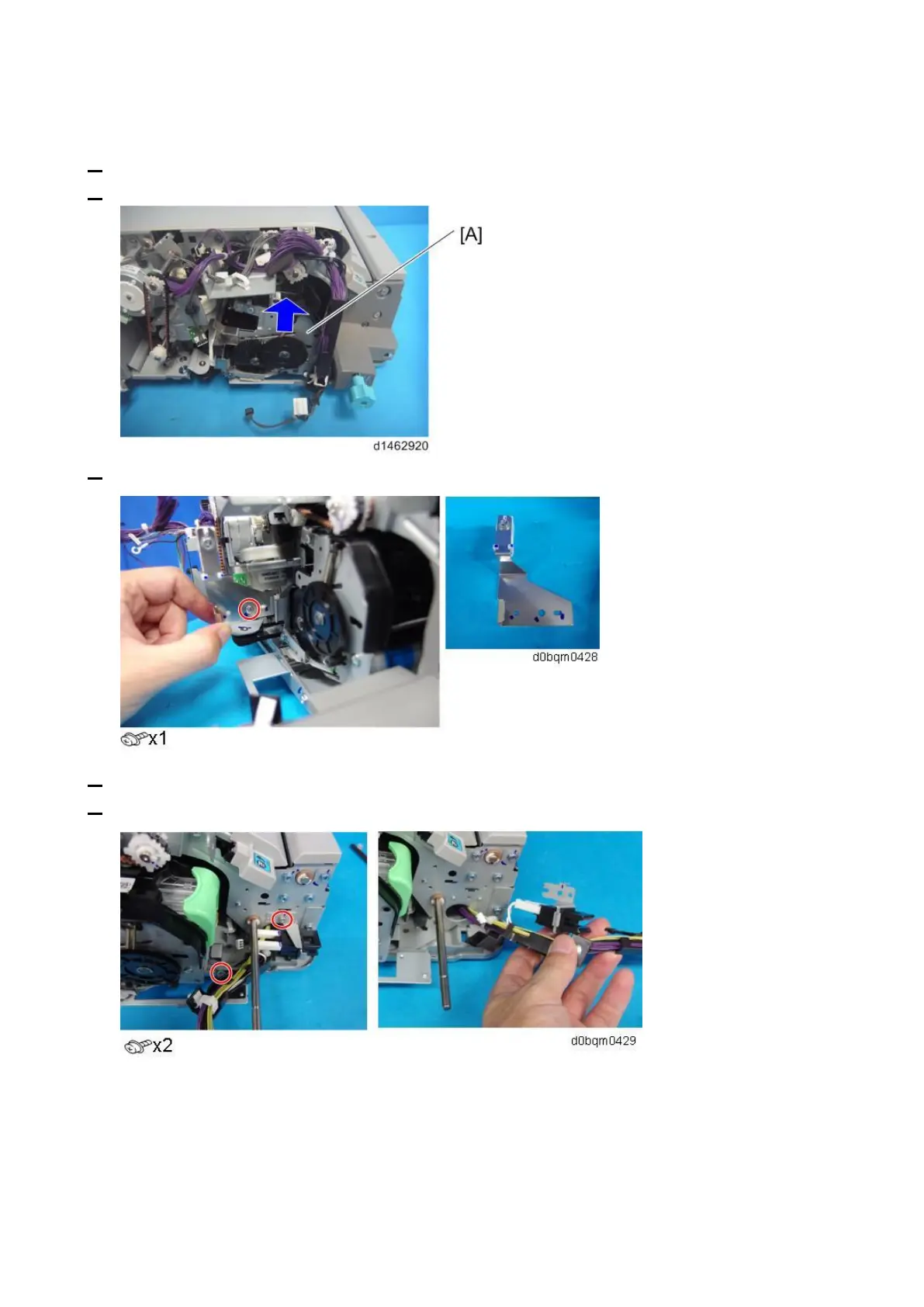 [A]

d1462920

d0bqm0428

x1

x2

d0bqm0429