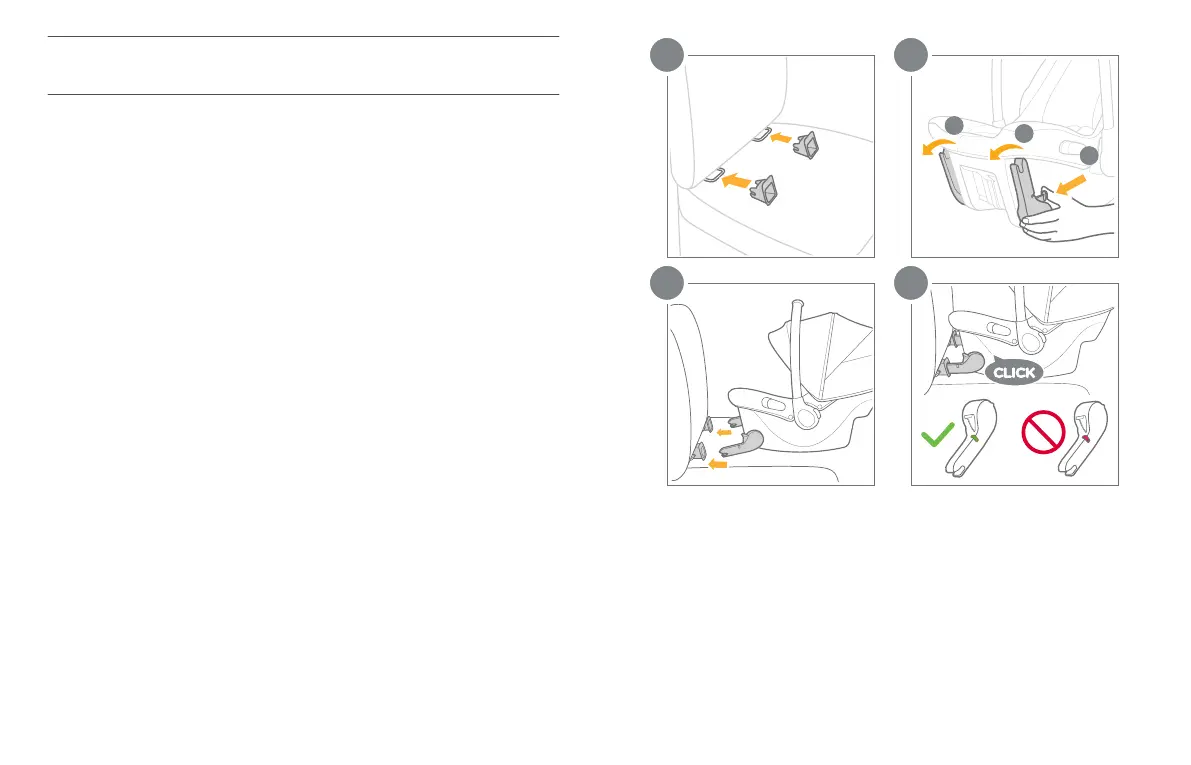 CLICK