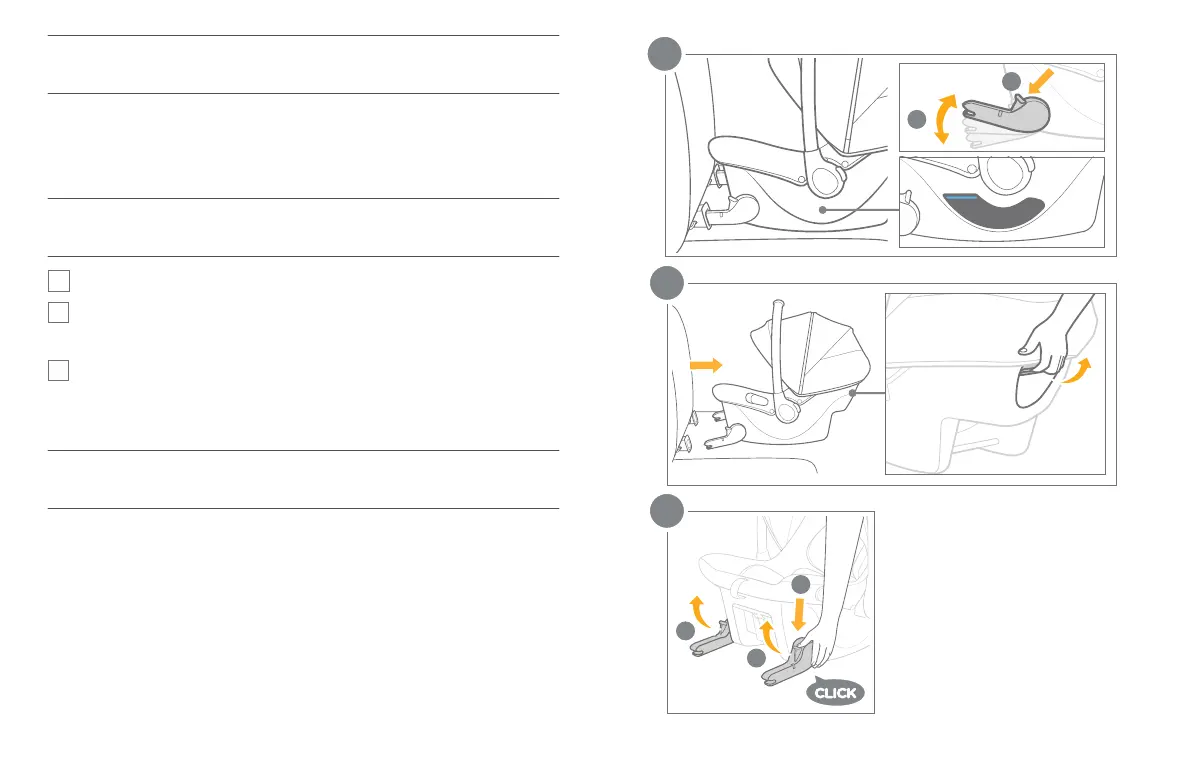 CLICK