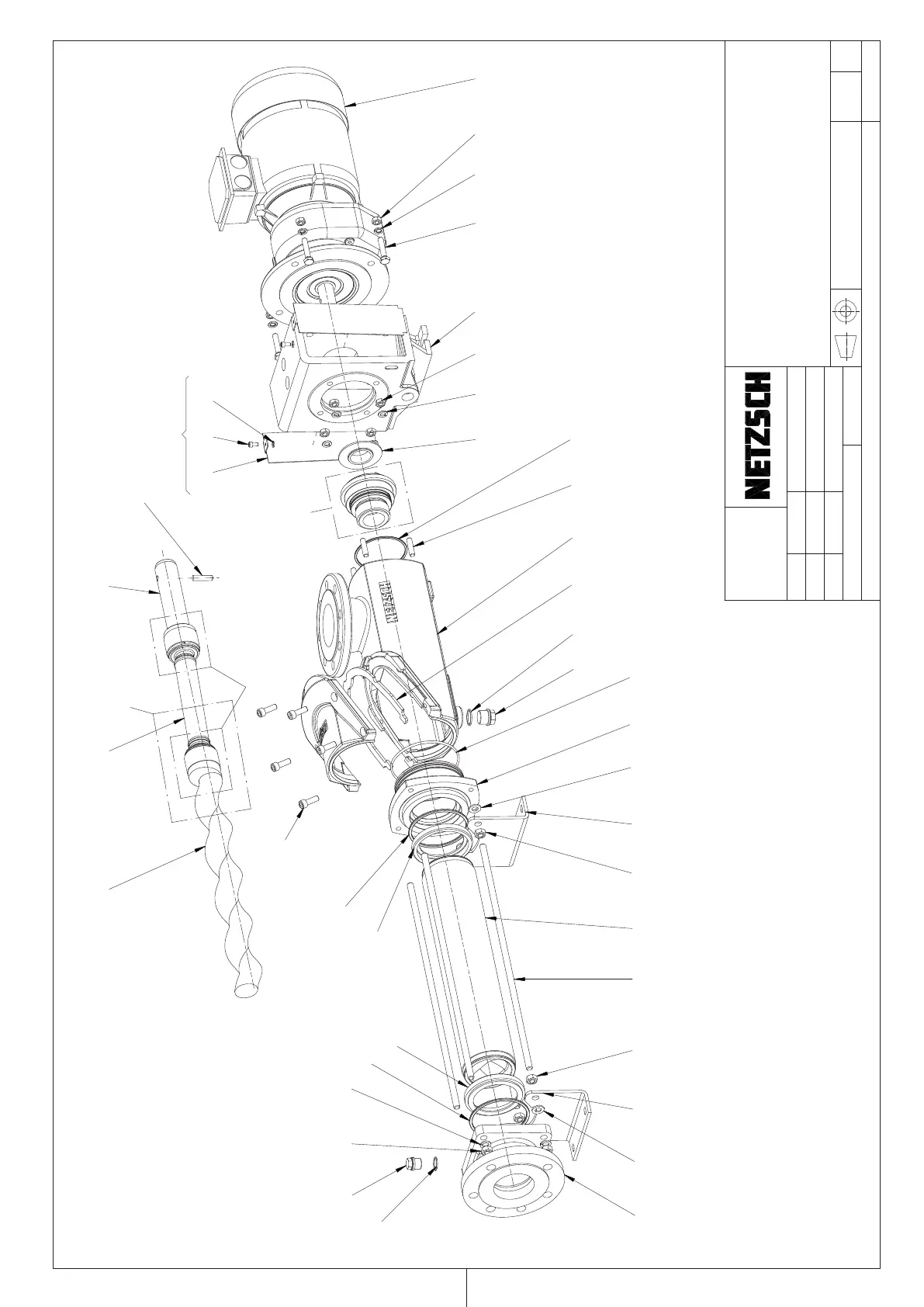 NETZSCH

NETZSCH