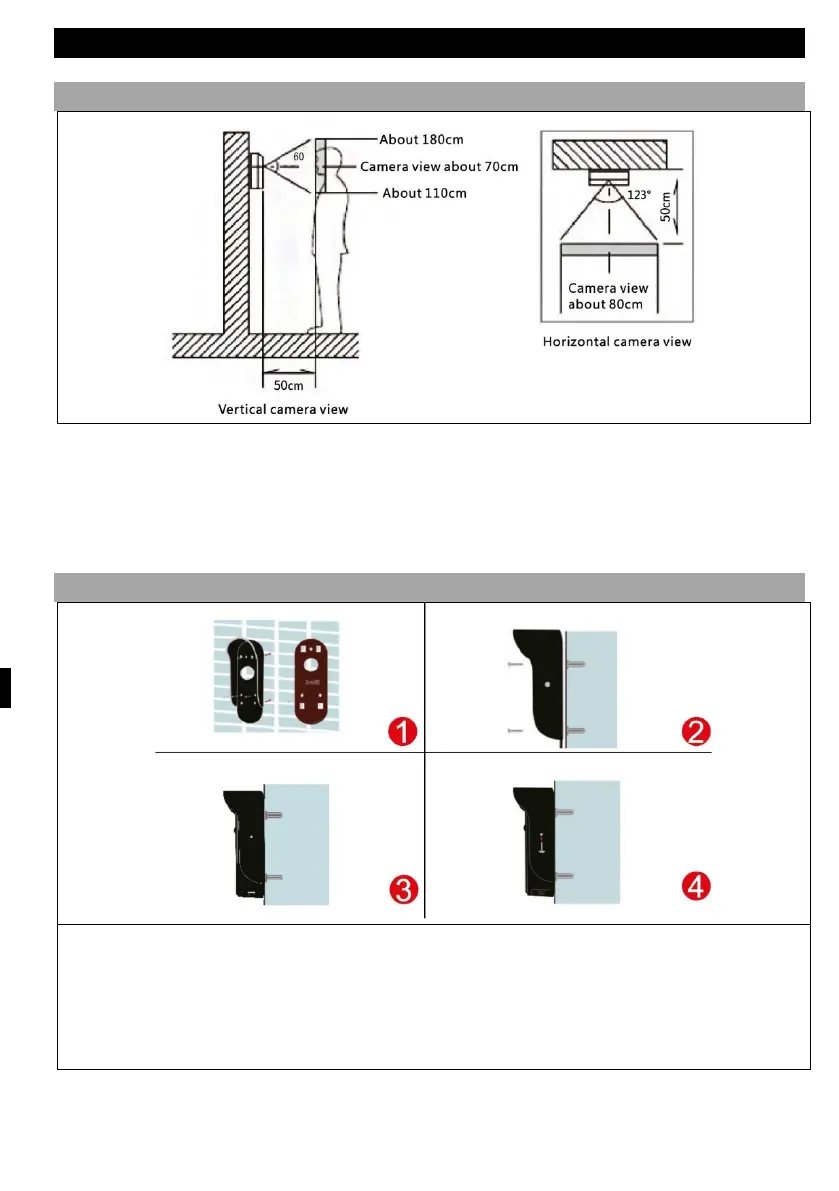 About 180cm

60

Camera view about 70cm

About 110cm

50cm

Vertical camera view

123°

50cm

Camera view about 80cm

Horizontal camera view

1

2

3

4