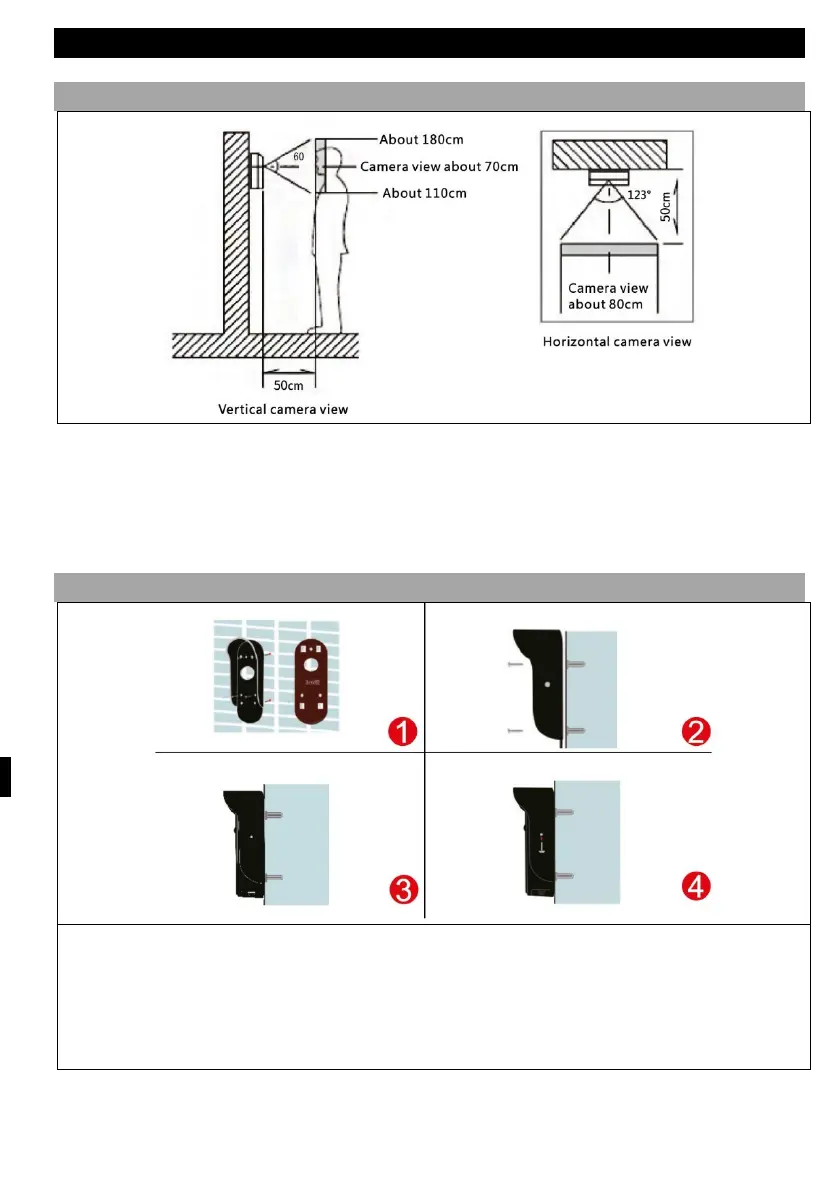 About 180cm

60

Camera view about 70cm

About 110cm

50cm

Vertical camera view

123°

50cm

Camera view about 80cm

Horizontal camera view

1

2

3

4