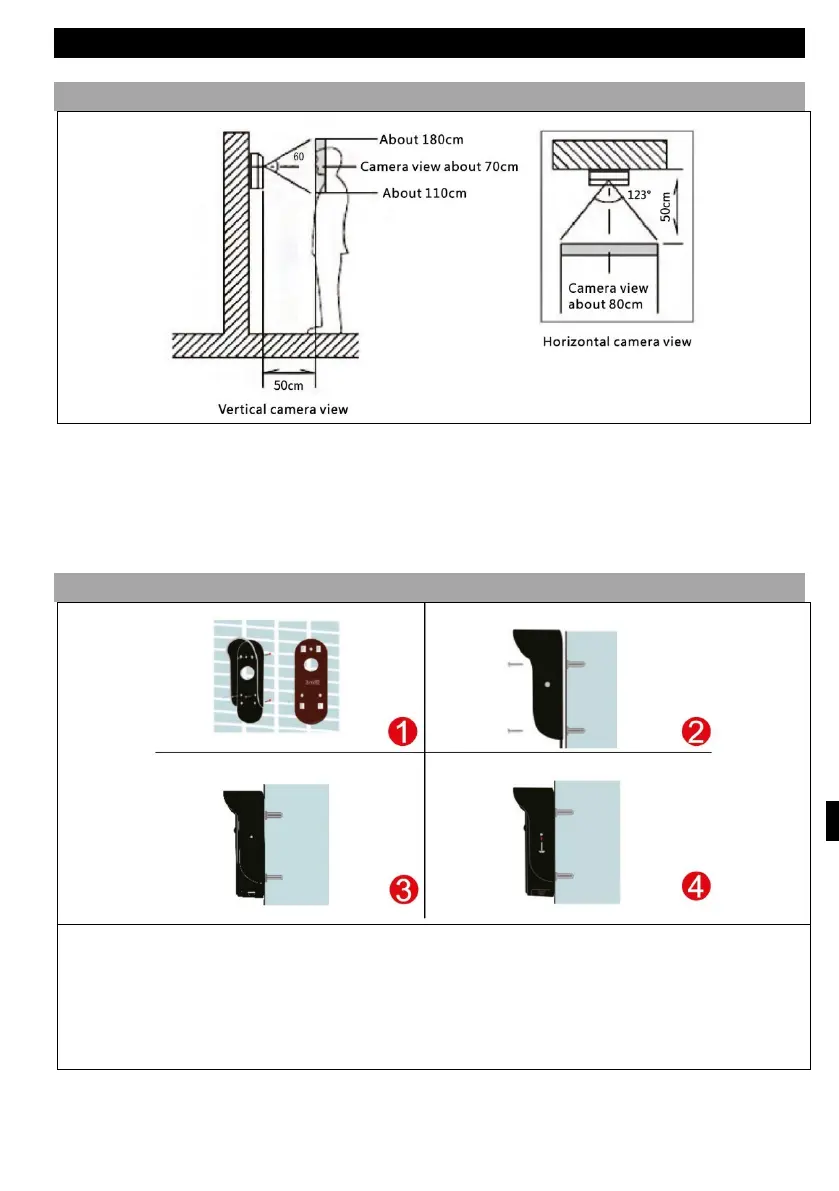 About 180cm

60

Camera view about 70cm

About 110cm

50cm

Vertical camera view

123°

50cm

Camera view about 80cm

Horizontal camera view

1

2

3

4