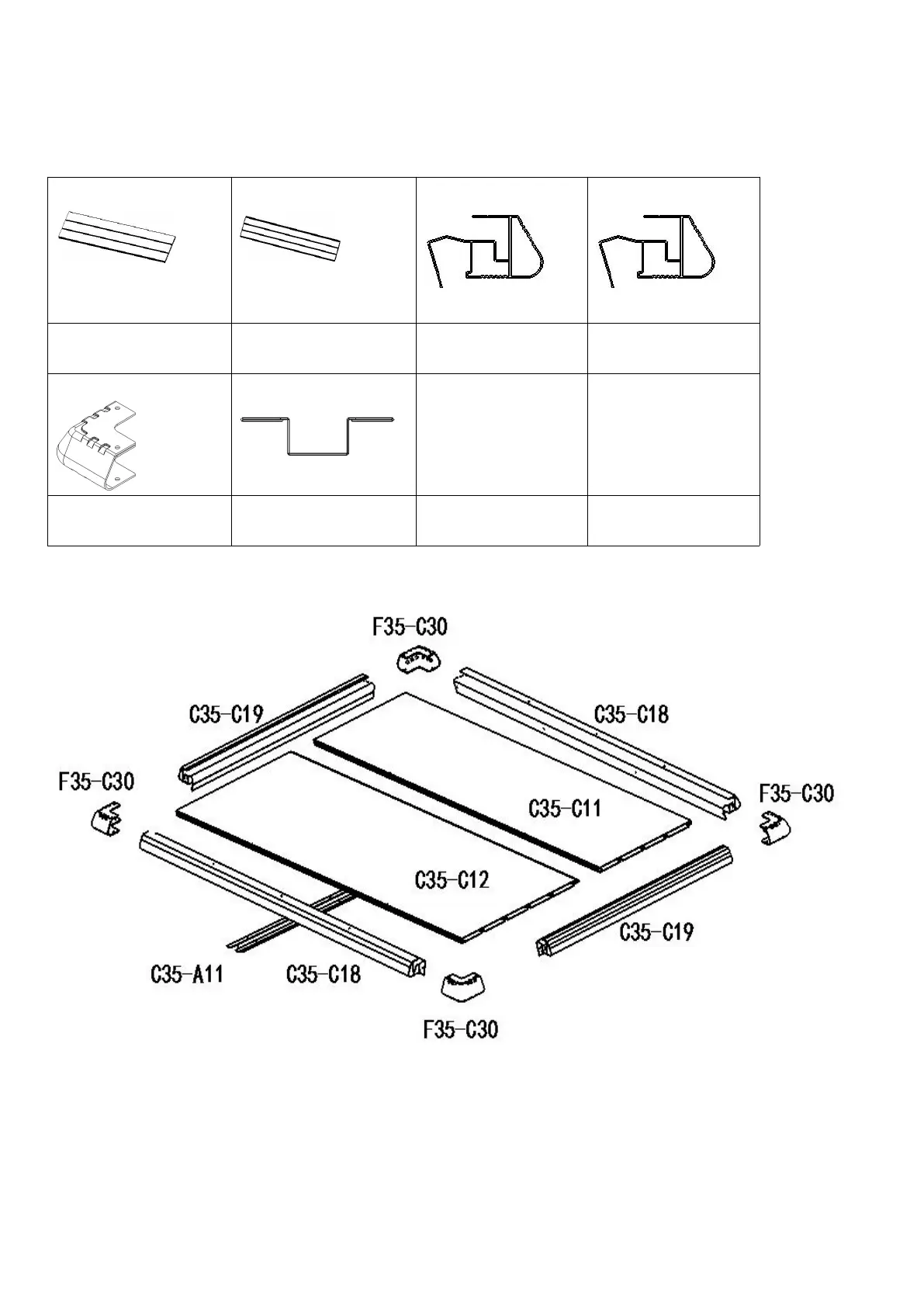 F35-C30

C35-C19

C35-C18

F35-C30

C35-C11

F35-C30

C35-C12

C35-C19

C35-A11

C35-C18

F35-C30