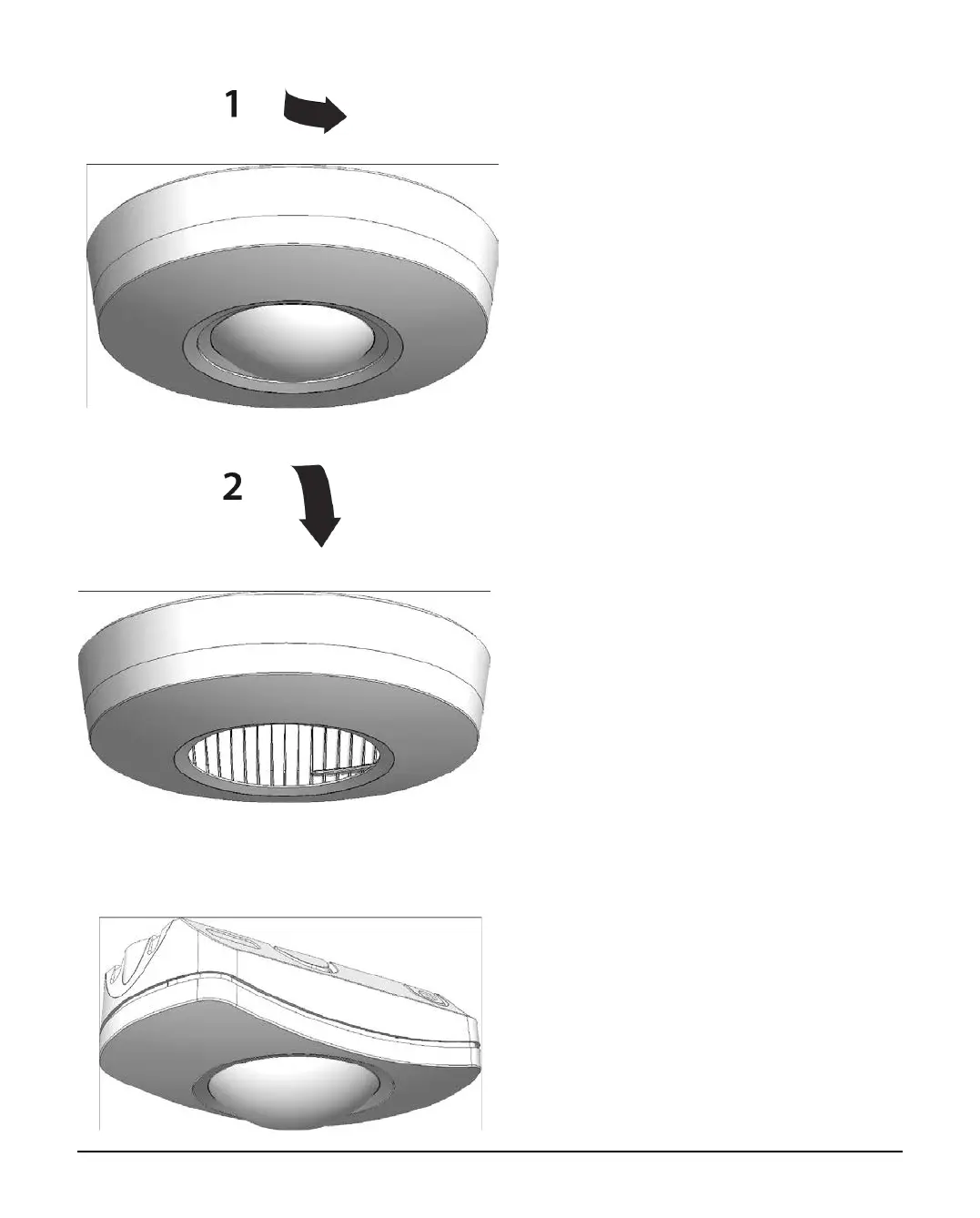 1

2