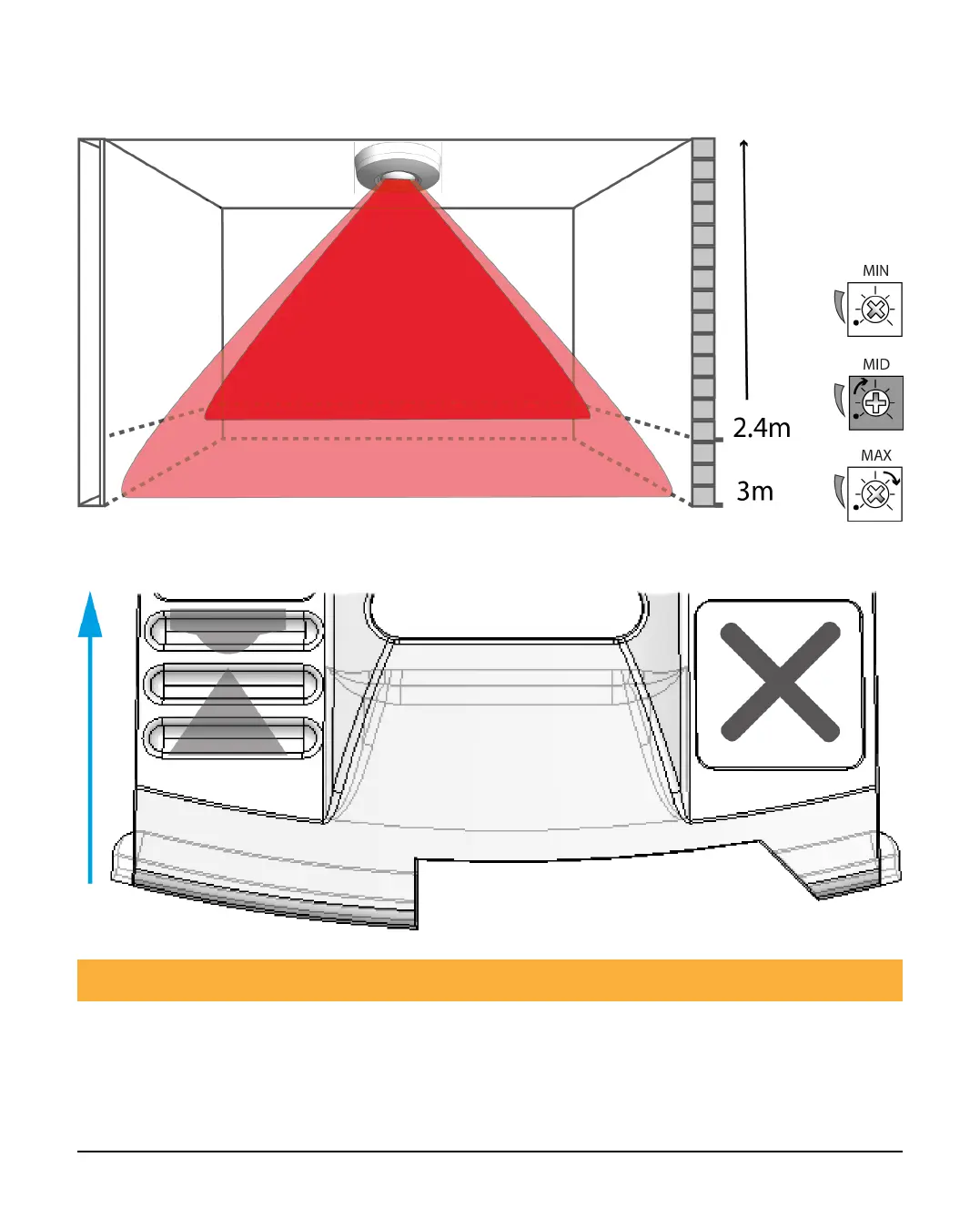 2.4m

3m

MIN

MID

MAX