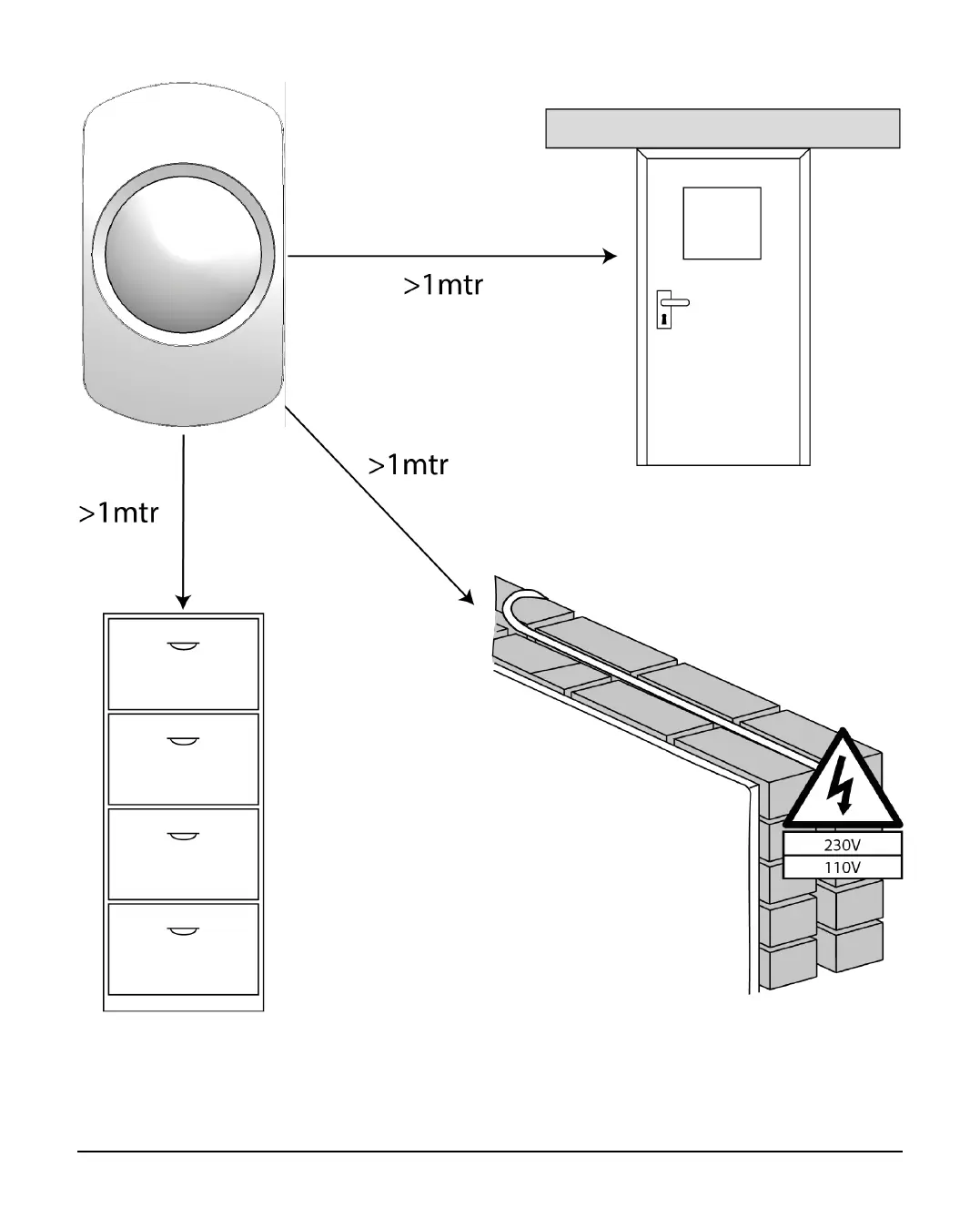 >1mtr

>1mtr

>1mtr

230V
110V