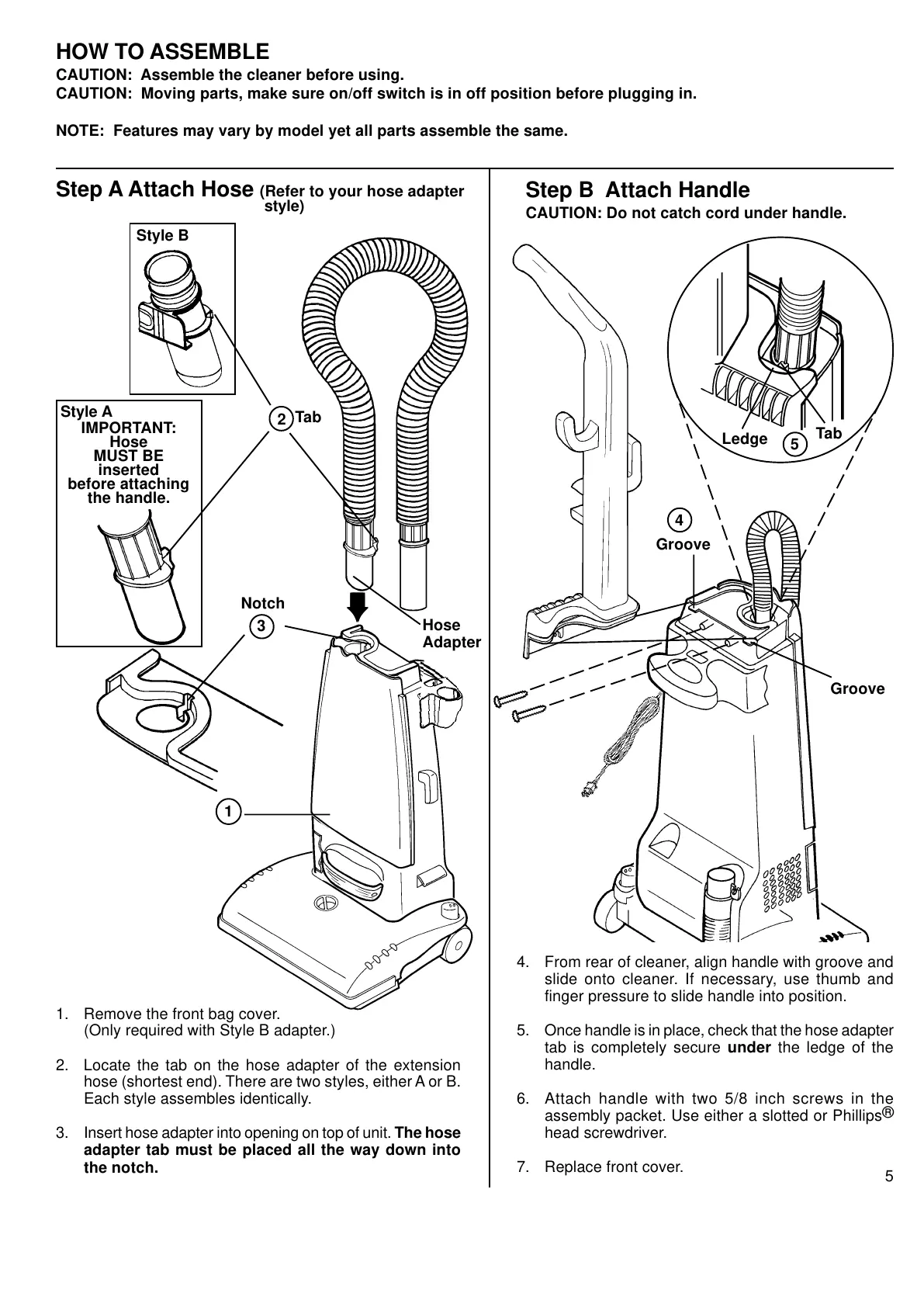 HOW TO ASSEMBLE
CAUTION: Assemble the cleaner before using.
CAUTION: Moving parts, make sure on/off switch is in off position before plugging in.

NOTE: Features may vary by model yet all parts assemble the same.

Step A Attach Hose (Refer to your hose adapter style)

Style B

Style A
IMPORTANT: Hose MUST BE inserted before attaching the handle.

2 Tab

Notch
3

Hose Adapter

1

1. Remove the front bag cover.
(Only required with Style B adapter.)

2. Locate the tab on the hose adapter of the extension hose (shortest end). There are two styles, either A or B. Each style assembles identically.

3. Insert hose adapter into opening on top of unit. The hose adapter tab must be placed all the way down into the notch.

Step B Attach Handle
CAUTION: Do not catch cord under handle.

Ledge 5 Tab

4
Groove

Groove

4. From rear of cleaner, align handle with groove and slide onto cleaner. If necessary, use thumb and finger pressure to slide handle into position.

5. Once handle is in place, check that the hose adapter tab is completely secure under the ledge of the handle.

6. Attach handle with two 5/8 inch screws in the assembly packet. Use either a slotted or Phillips® head screwdriver.

7. Replace front cover.

5