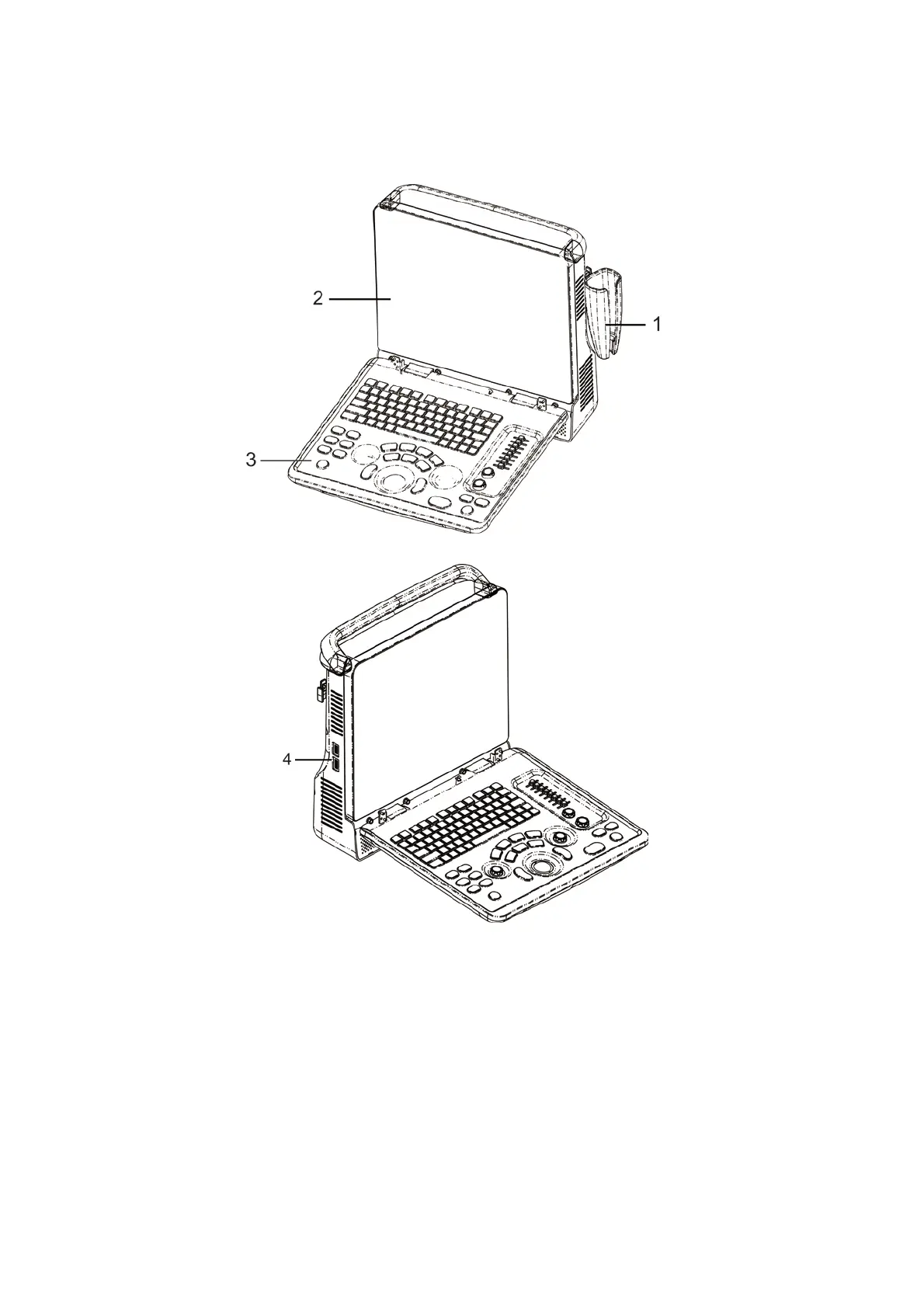 2
1
3
4