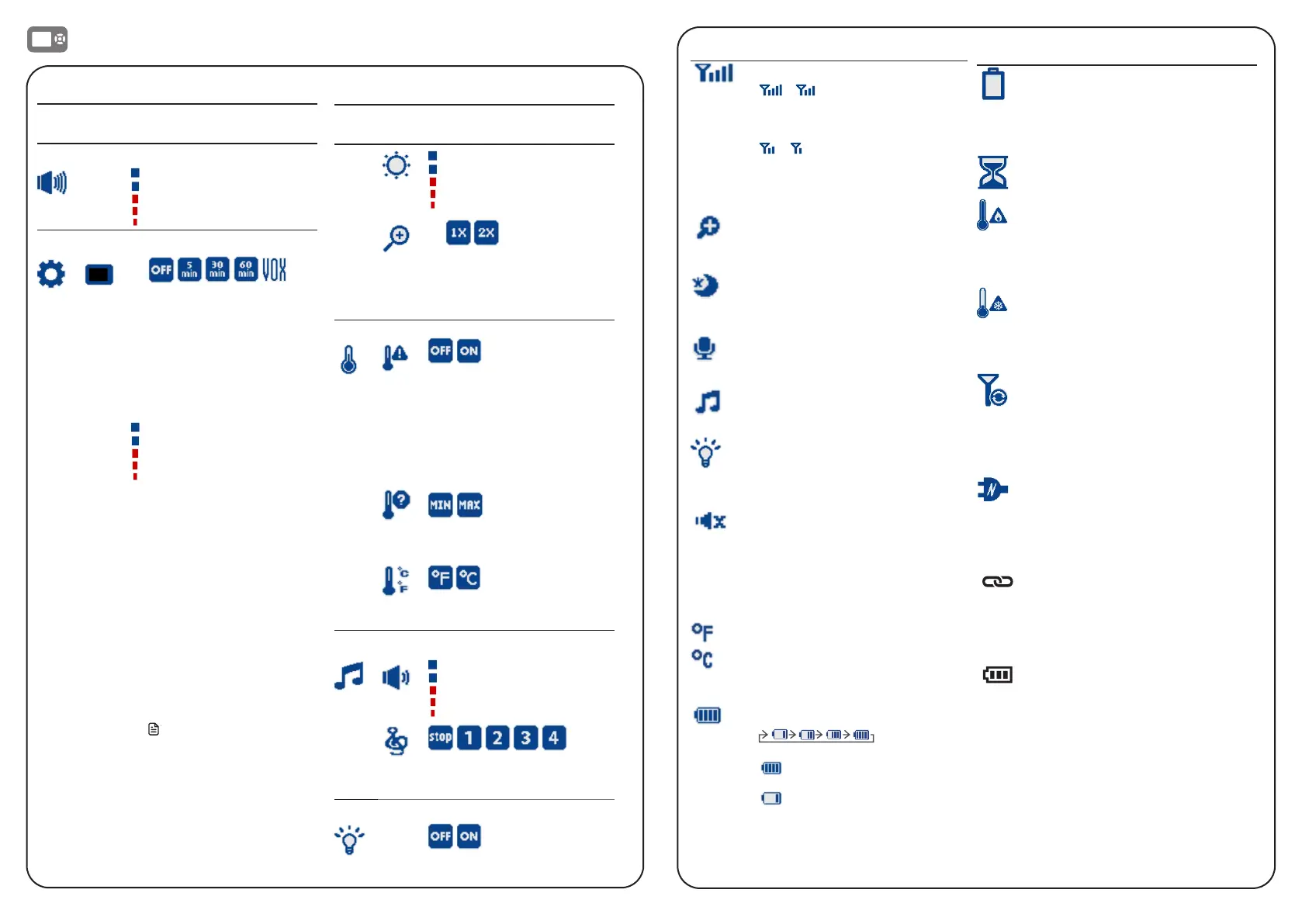 OFF 5 min 30 min 60 min VOX

1X 2X

OFF ON

MIN MAX

°F °C

stop 1 2 3 4

OFF ON

°F
°C