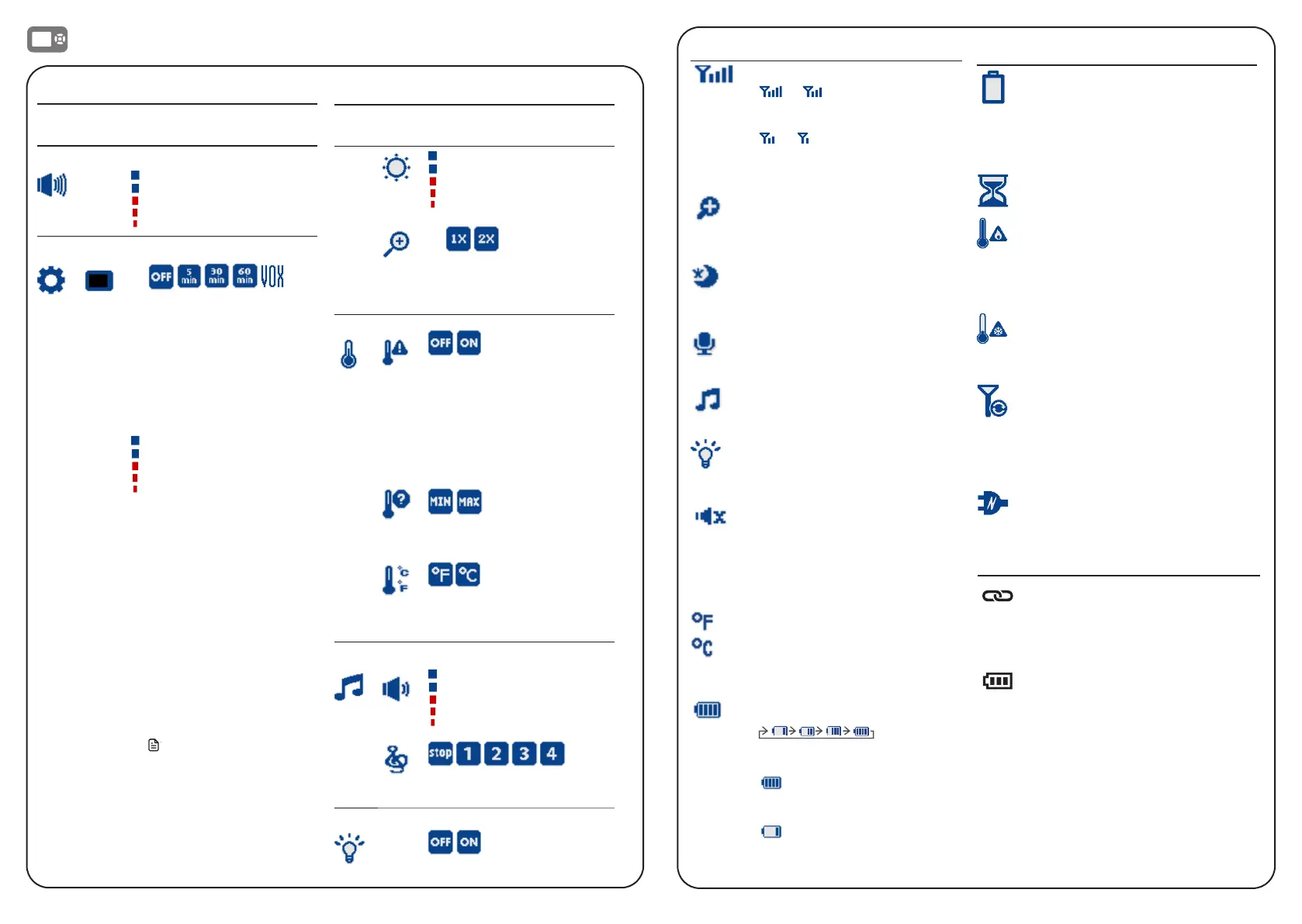 OFF 5 min 30 min 60 min VOX

1X 2X

OFF ON

MIN MAX

°F °C

stop 1 2 3 4

OFF ON

°F
°C